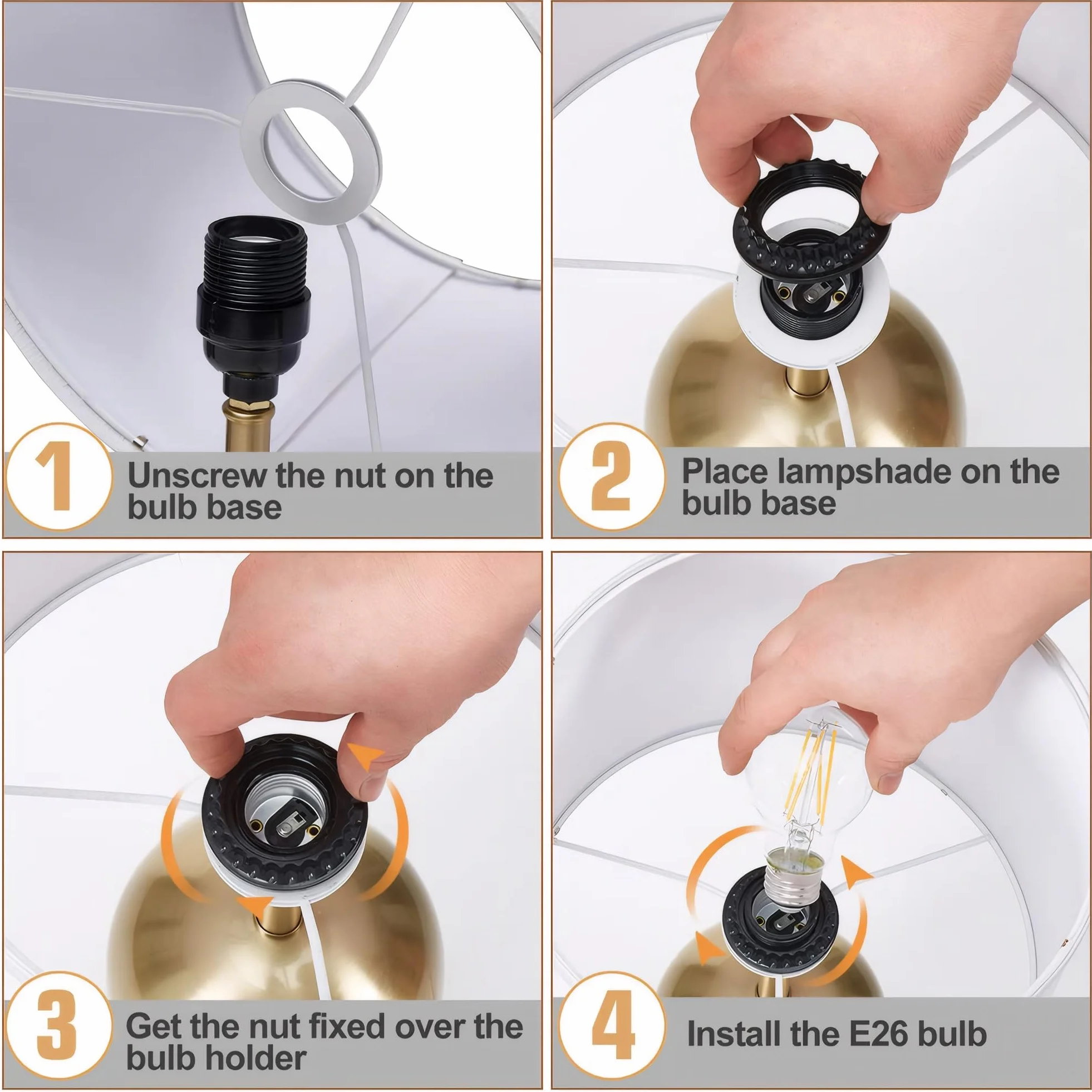 1 Unscrew the nut on the bulb base

2 Place lampshade on the bulb base

3 Get the nut fixed over the bulb holder

4 Install the E26 bulb