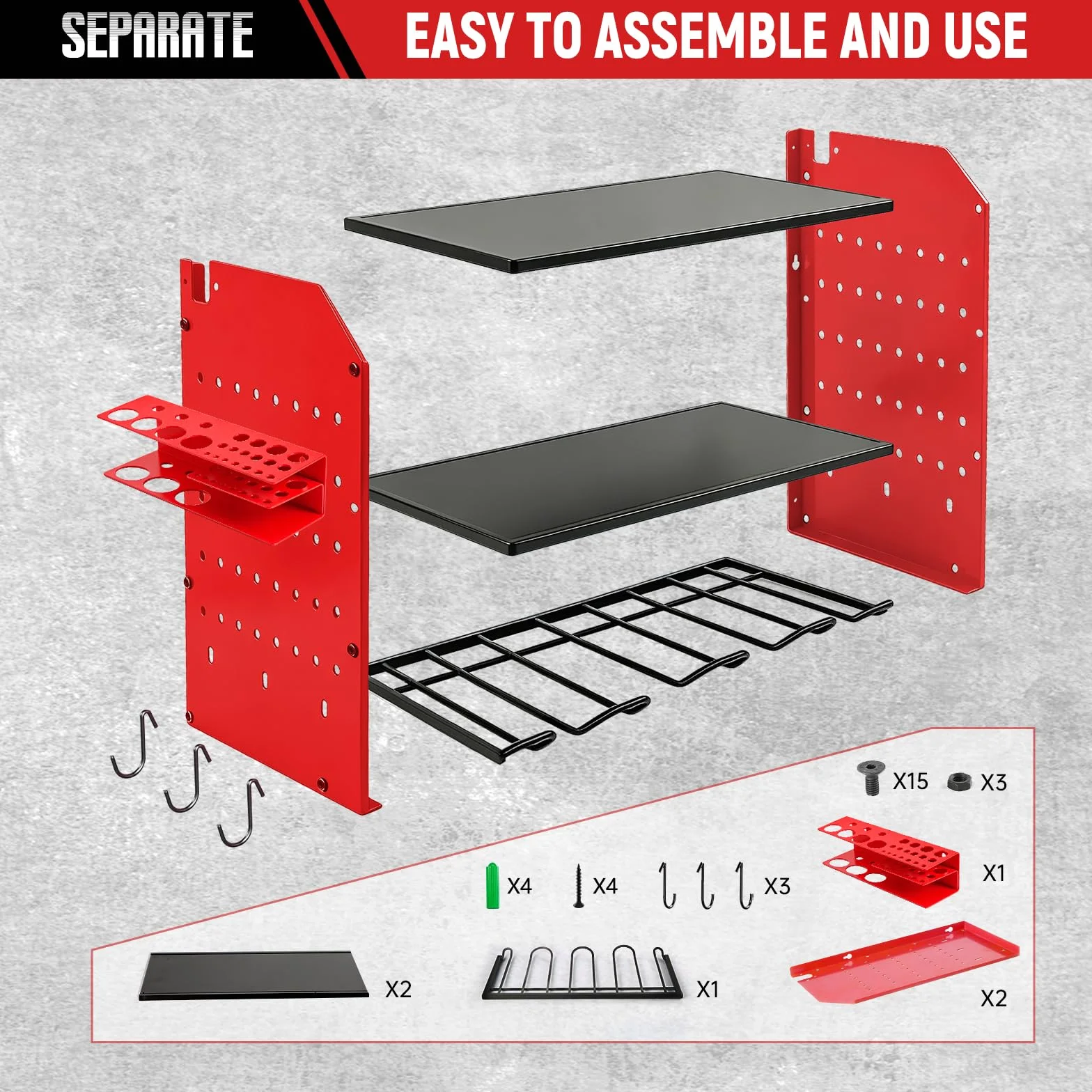 SEPARATE

EASY TO ASSEMBLE AND USE

X15 X3

X1

X4 X4 X3

X2 X1 X2