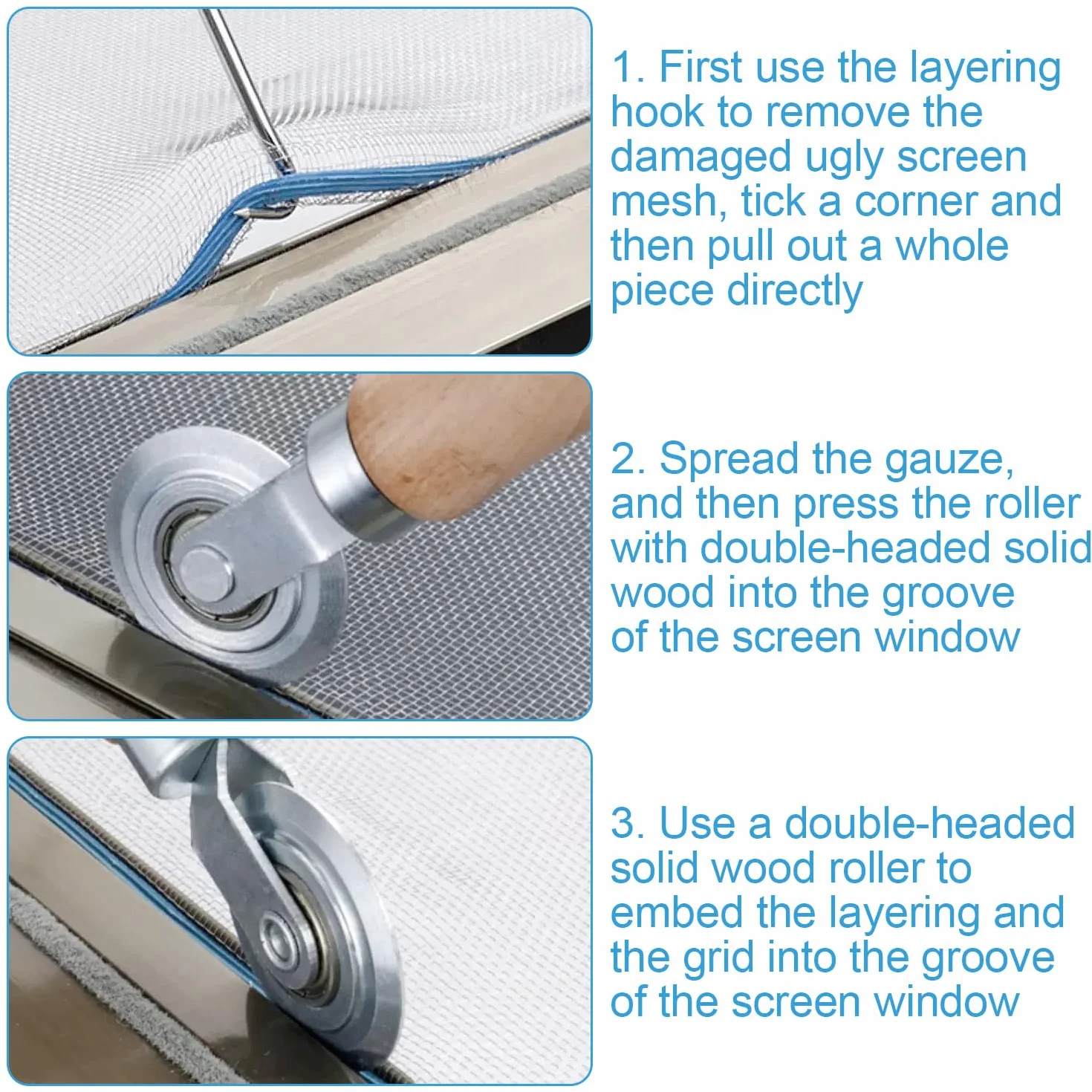 1. First use the layering hook to remove the damaged ugly screen mesh, tick a corner and then pull out a whole piece directly

2. Spread the gauze, and then press the roller with double-headed solid wood into the groove of the screen window

3. Use a double-headed solid wood roller to embed the layering and the grid into the groove of the screen window