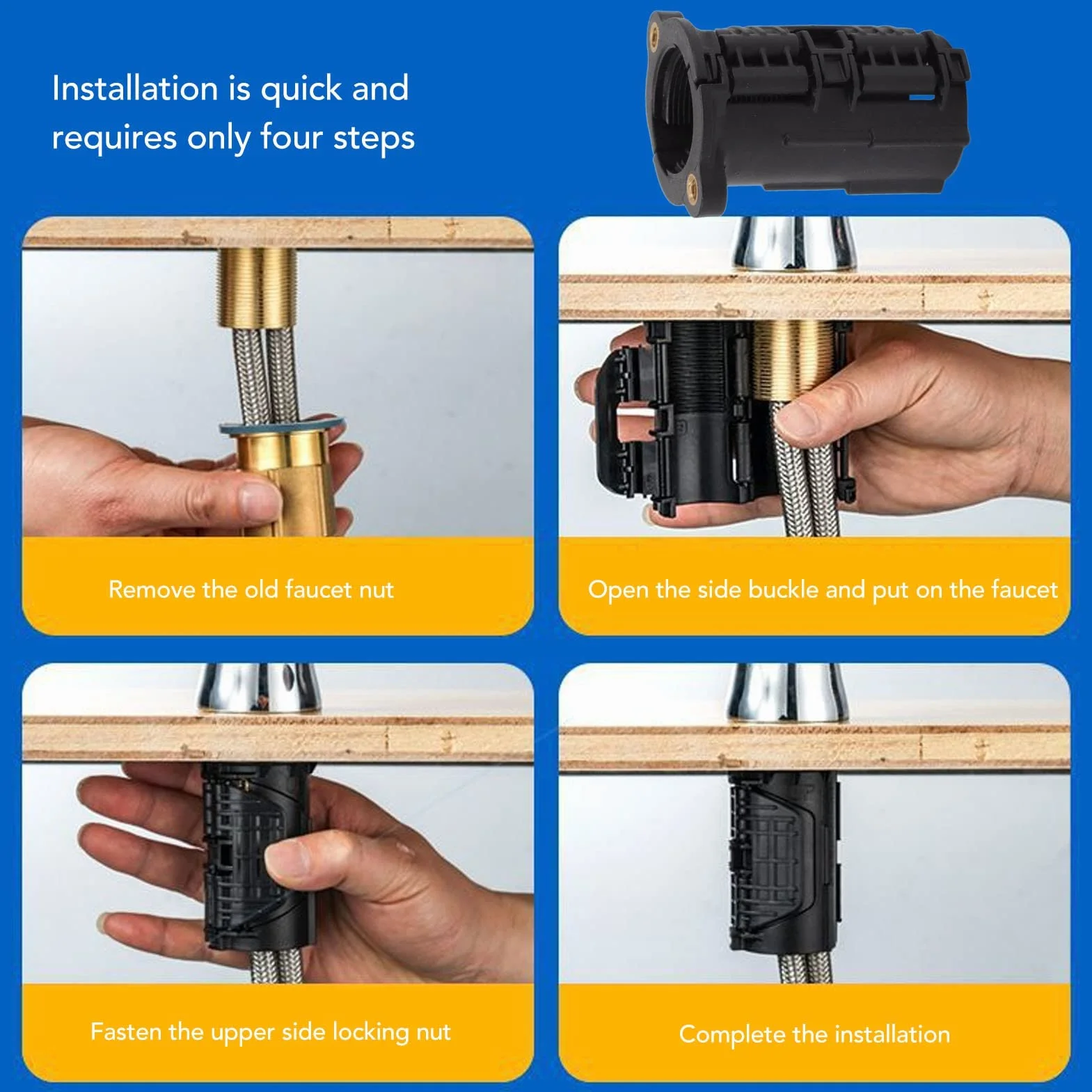 Installation is quick and requires only four steps

Remove the old faucet nut

Open the side buckle and put on the faucet

Fasten the upper side locking nut

Complete the installation