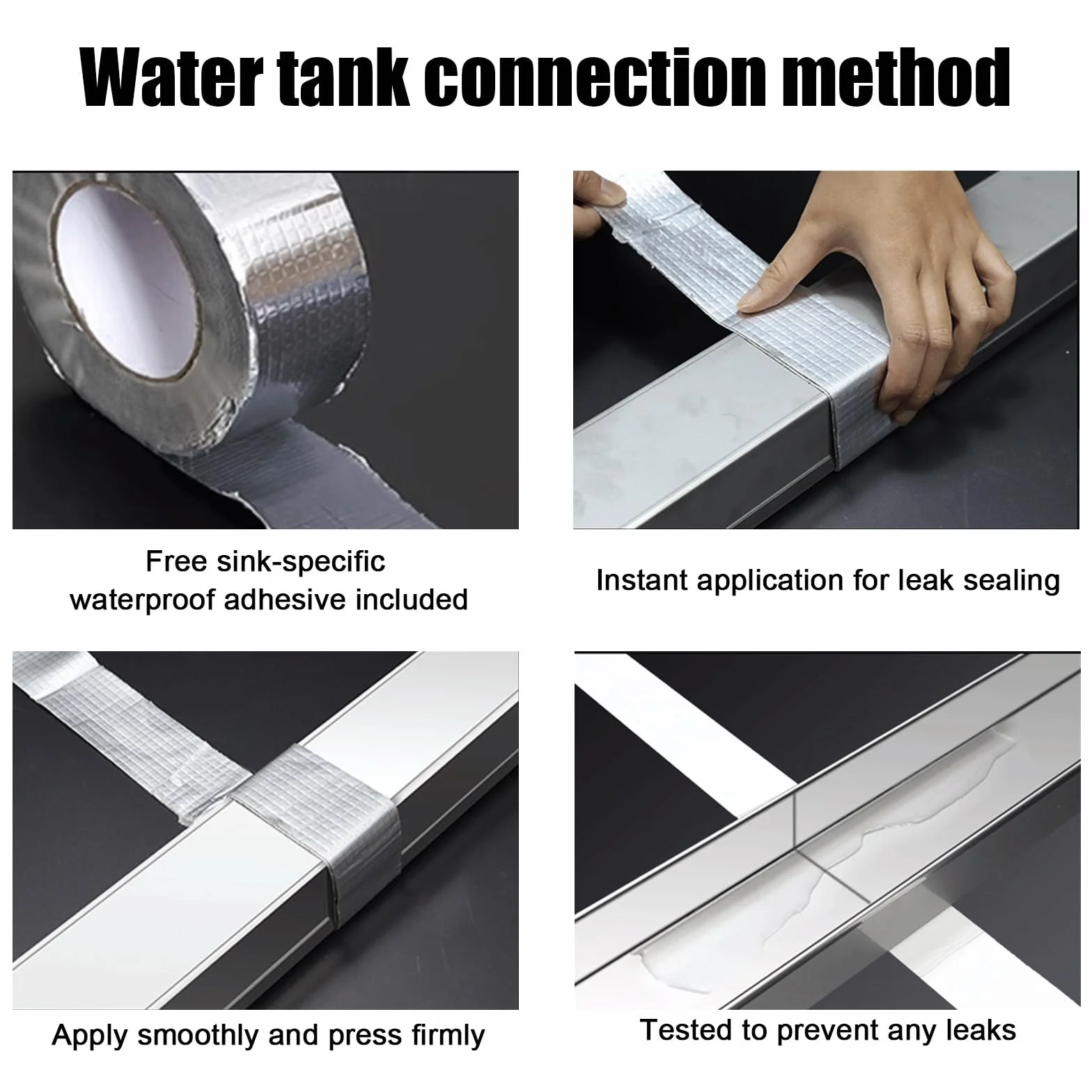 Water tank connection method

Free sink-specific waterproof adhesive included

Instant application for leak sealing

Apply smoothly and press firmly

Tested to prevent any leaks