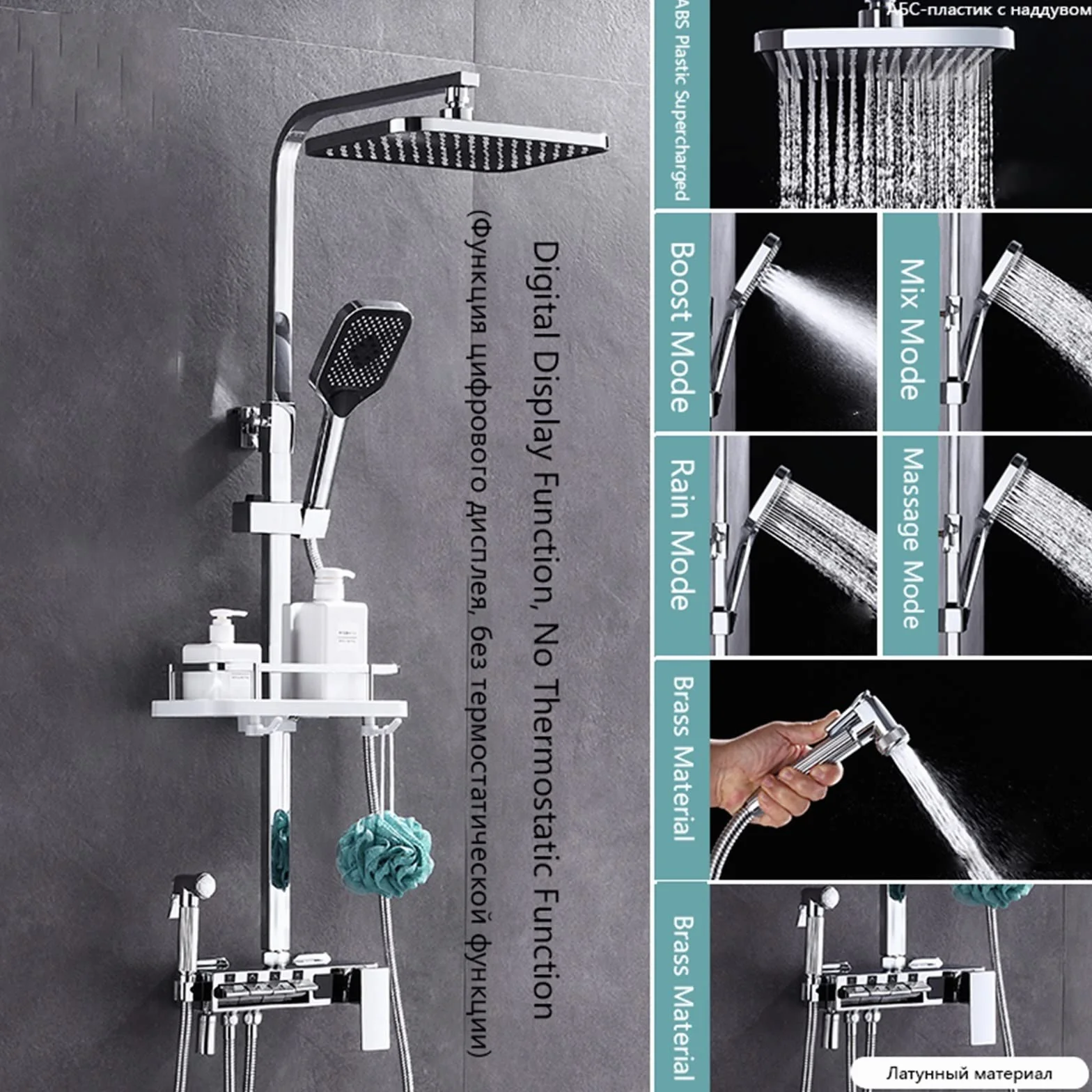 Digital Display Function, No Thermostatic Function

(функция цифрового дисплея, без термостатической функции)

ABS Plastic Supercharged

АБС-пластик с наддувом

Boost Mode

Mix Mode

Rain Mode

Massage Mode

Brass Material

Brass Material

Латунный материал