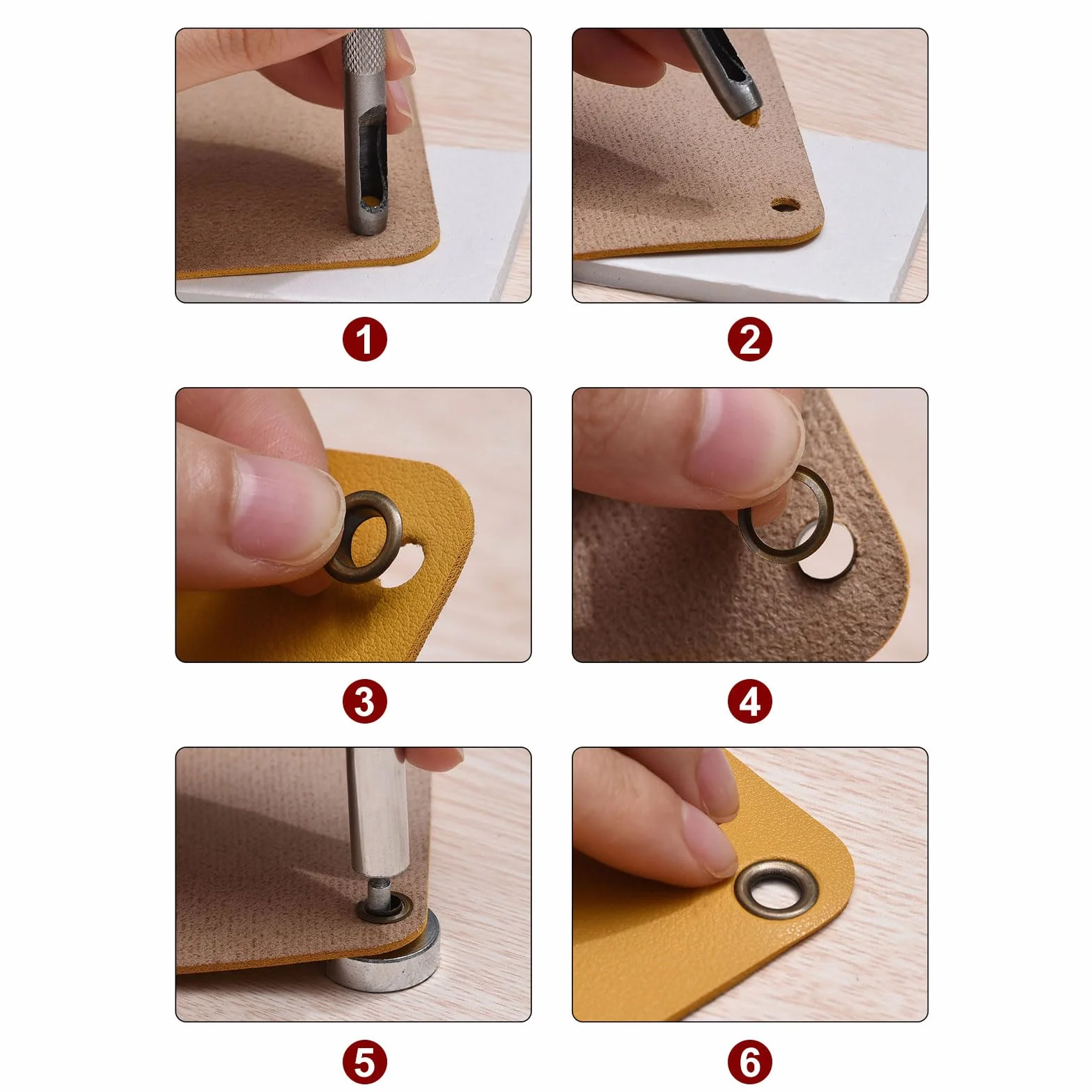 1

2

3

4

5

6