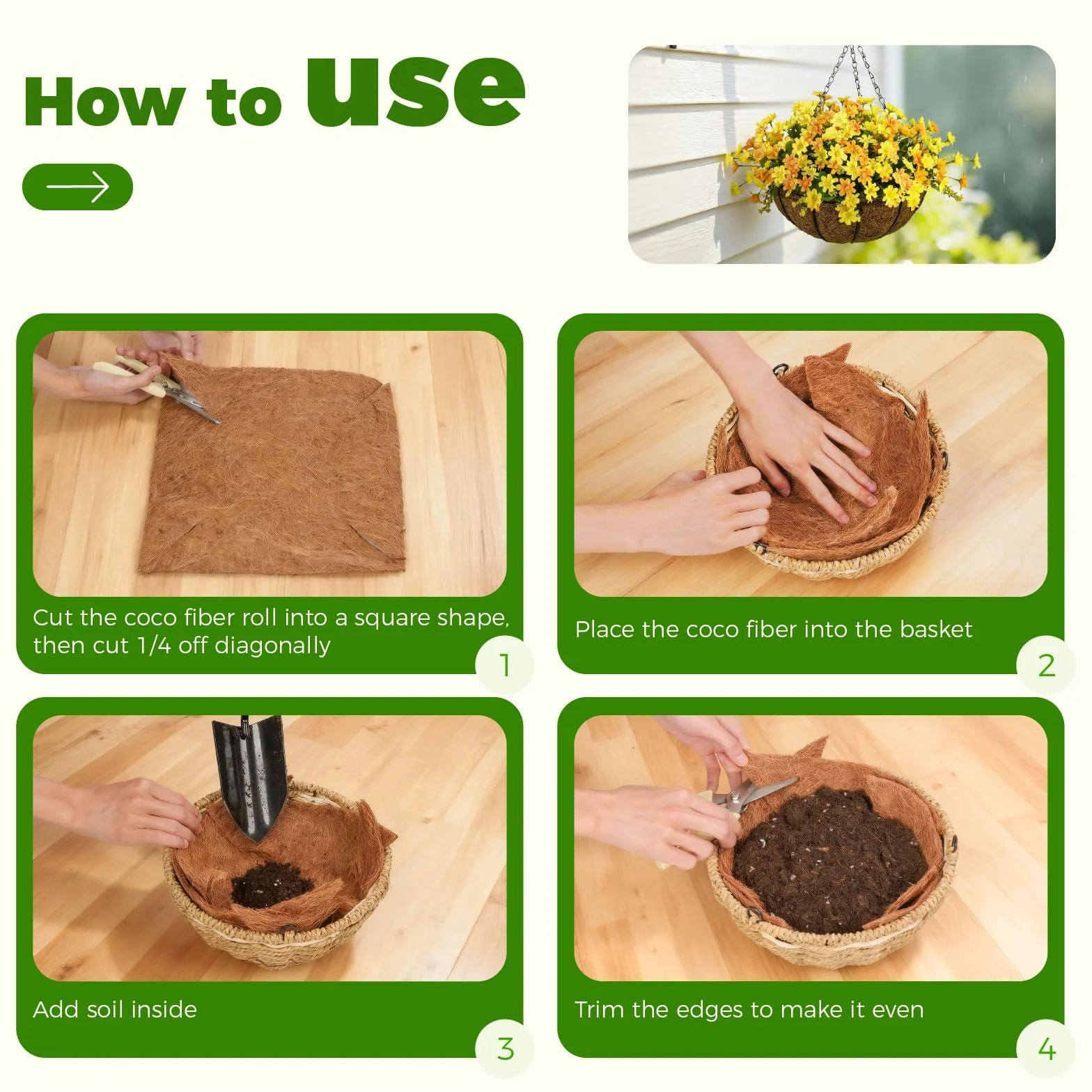 How to use

Cut the coco fiber roll into a square shape, then cut 1/4 off diagonally

1

Place the coco fiber into the basket

2

Add soil inside

3

Trim the edges to make it even

4