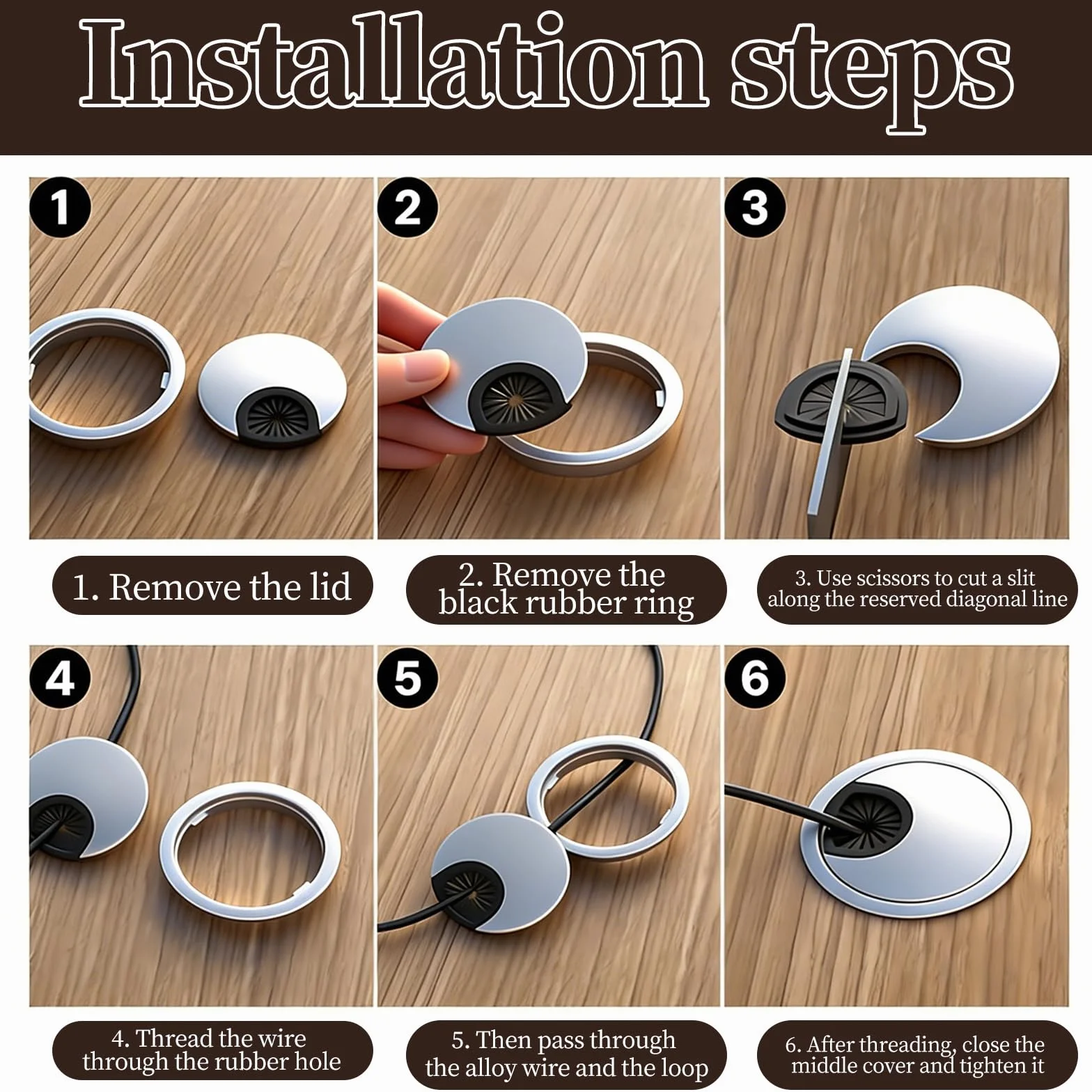 Installation steps

1

2

3

1. Remove the lid

2. Remove the black rubber ring

3. Use scissors to cut a slit along the reserved diagonal line

4

5

6

4. Thread the wire through the rubber hole

5. Then pass through the alloy wire and the loop

6. After threading, close the middle cover and tighten it