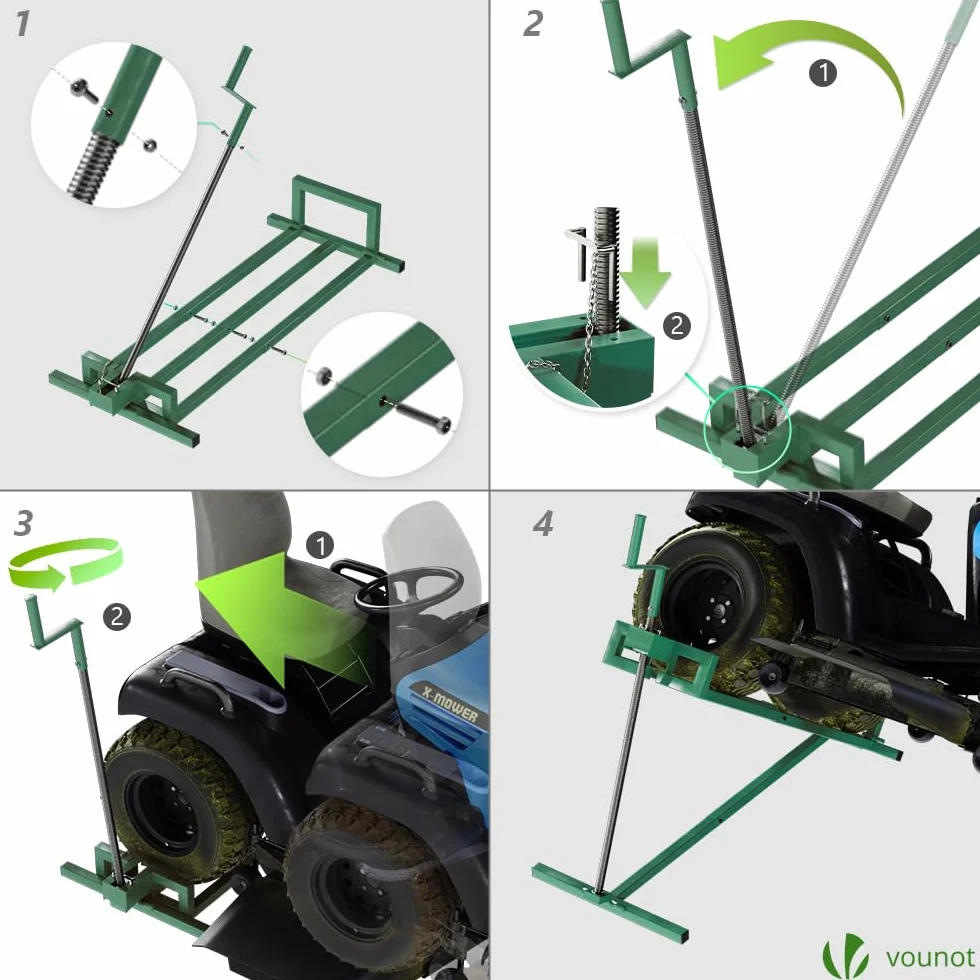 1

2

1

2

3

1

2

X-MOWER

4

vounot