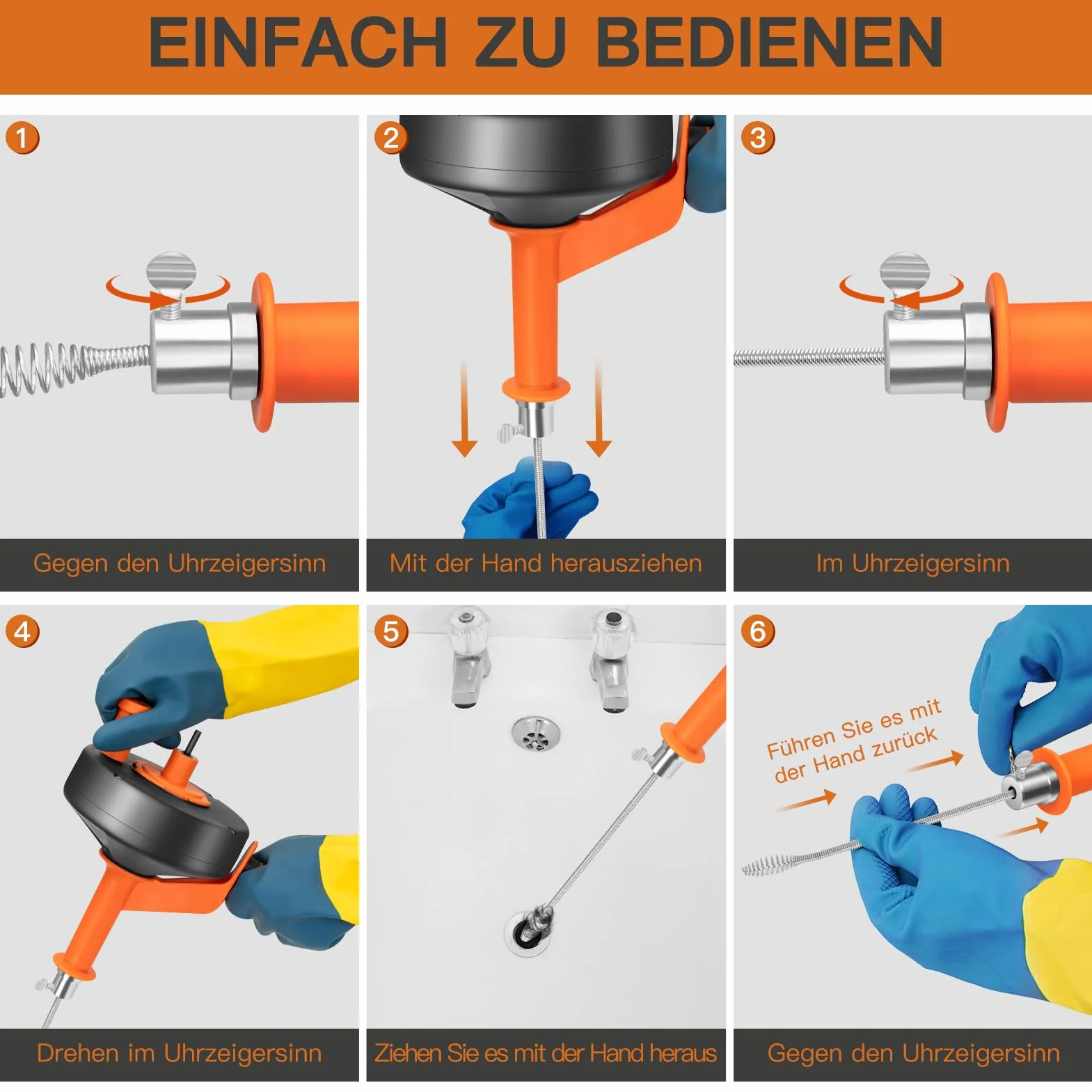 EINFACH ZU BEDIENEN

1

Gegen den Uhrzeigersinn

2

Mit der Hand herausziehen

3

Im Uhrzeigersinn

4

Drehen im Uhrzeigersinn

5

Ziehen Sie es mit der Hand heraus

6

Führen Sie es mit der Hand zurück

Gegen den Uhrzeigersinn