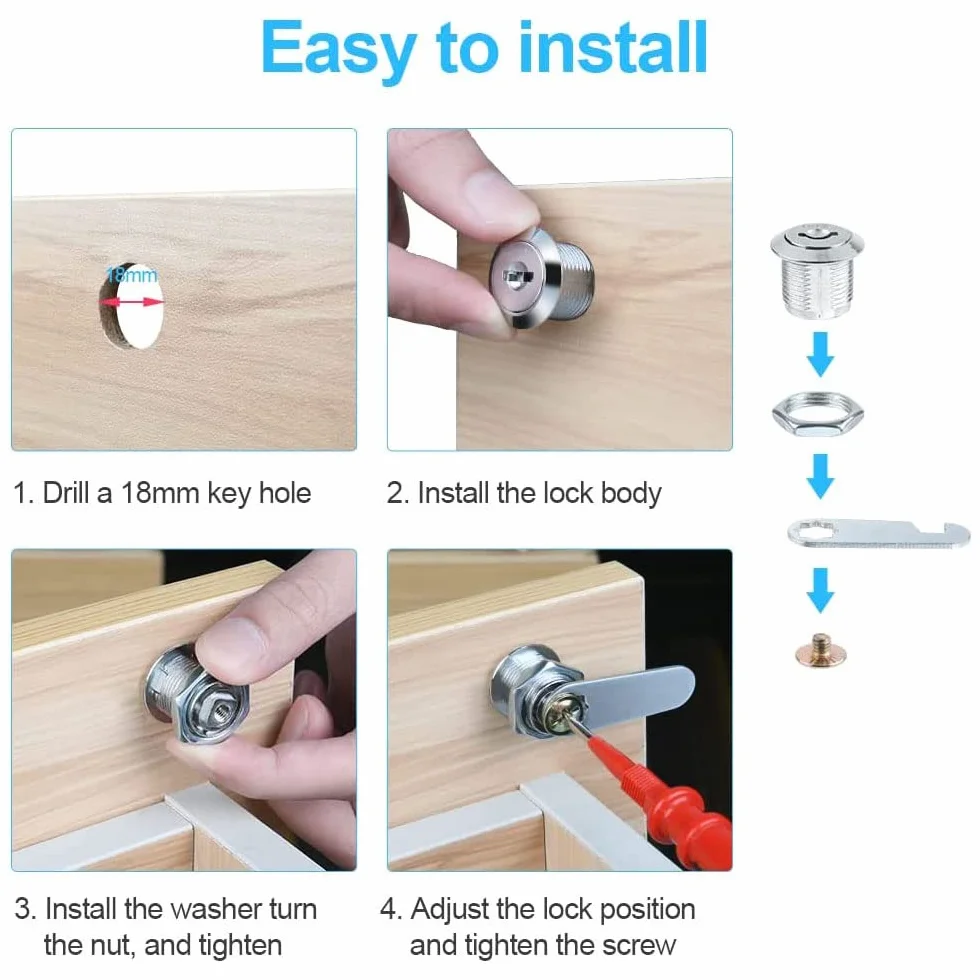 Easy to install

18mm

1. Drill a 18mm key hole

2. Install the lock body

3. Install the washer turn the nut, and tighten

4. Adjust the lock position and tighten the screw