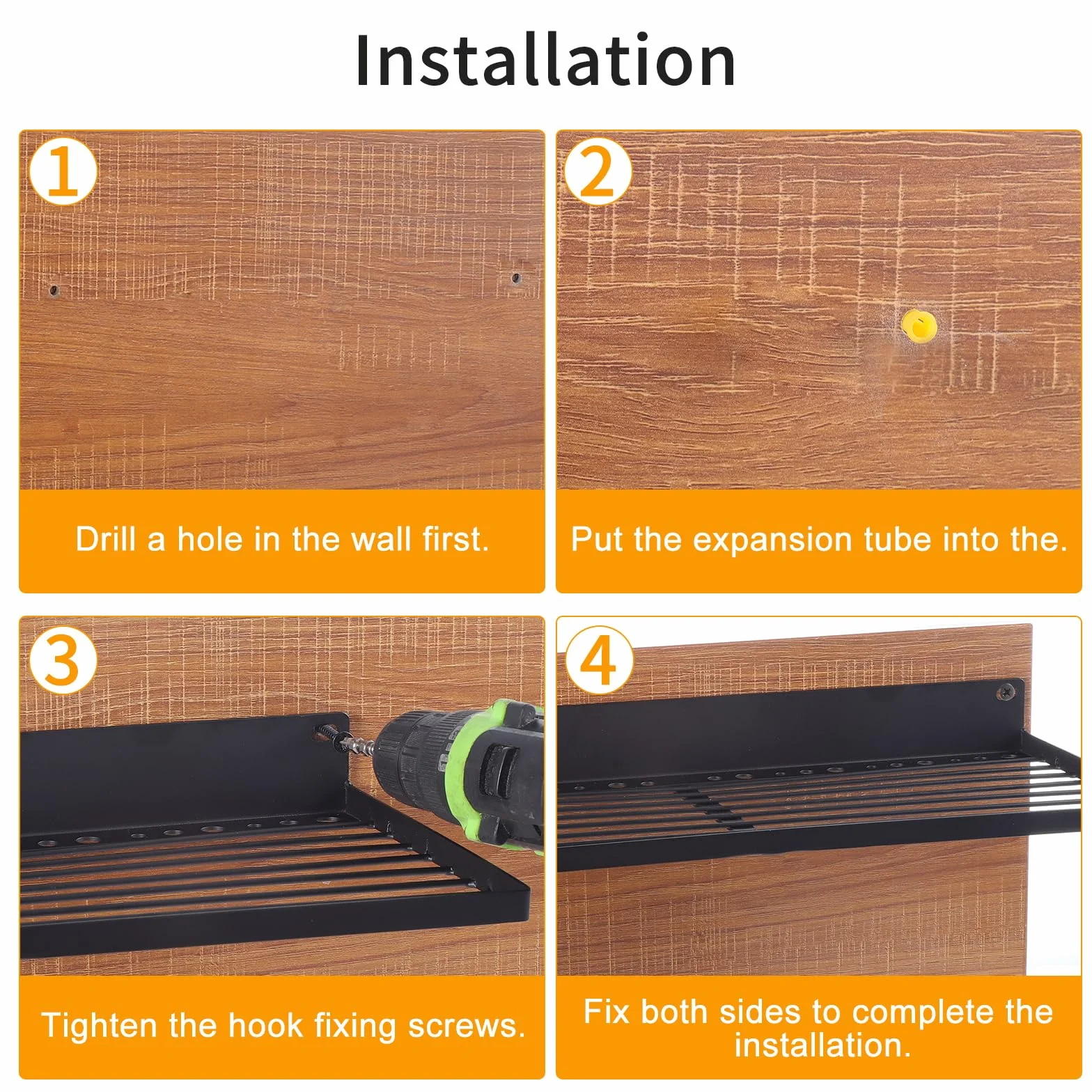 Installation

1

Drill a hole in the wall first.

2

Put the expansion tube into the.

3

Tighten the hook fixing screws.

4

Fix both sides to complete the installation.