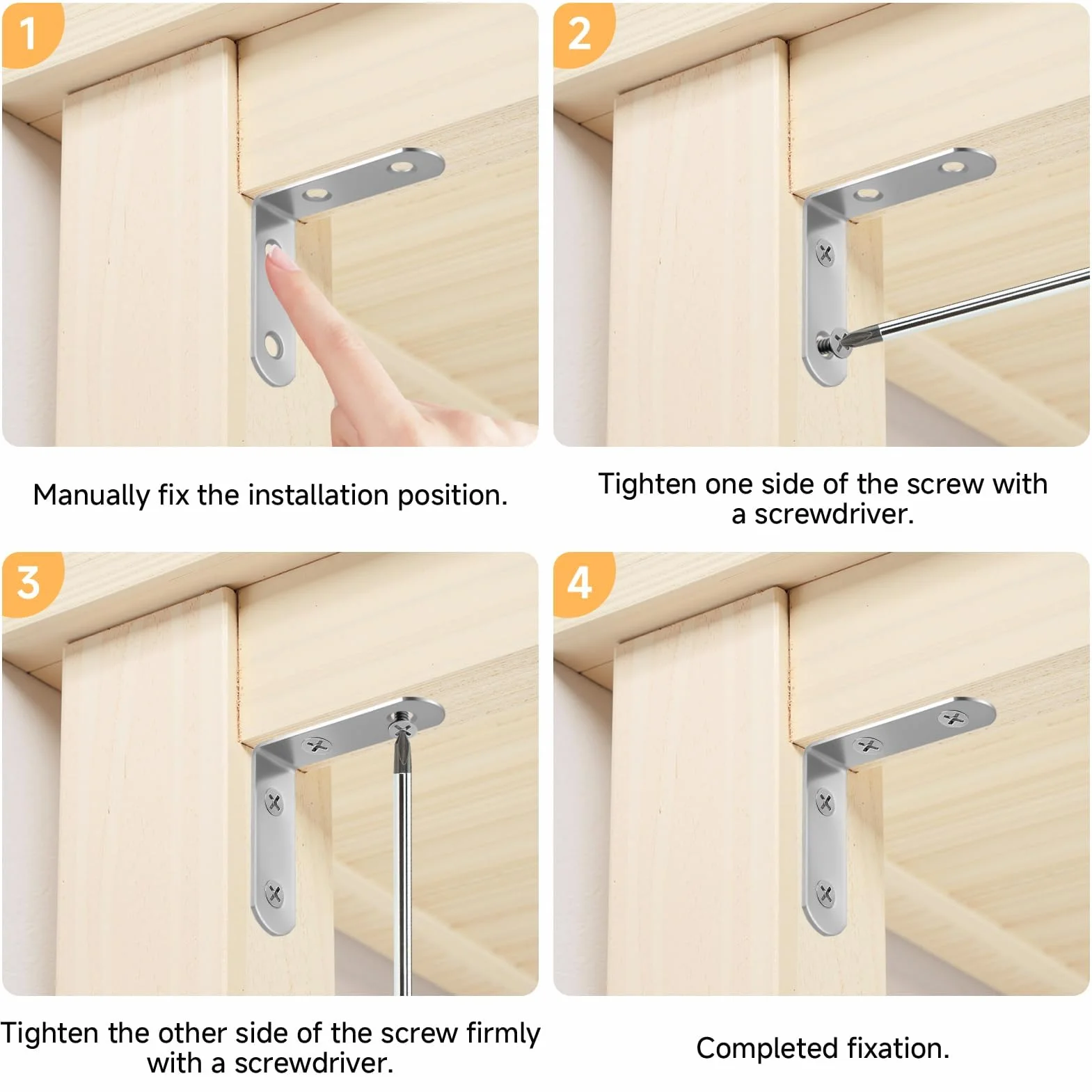 1

Manually fix the installation position.

2

Tighten one side of the screw with a screwdriver.

3

Tighten the other side of the screw firmly with a screwdriver.

4

Completed fixation.