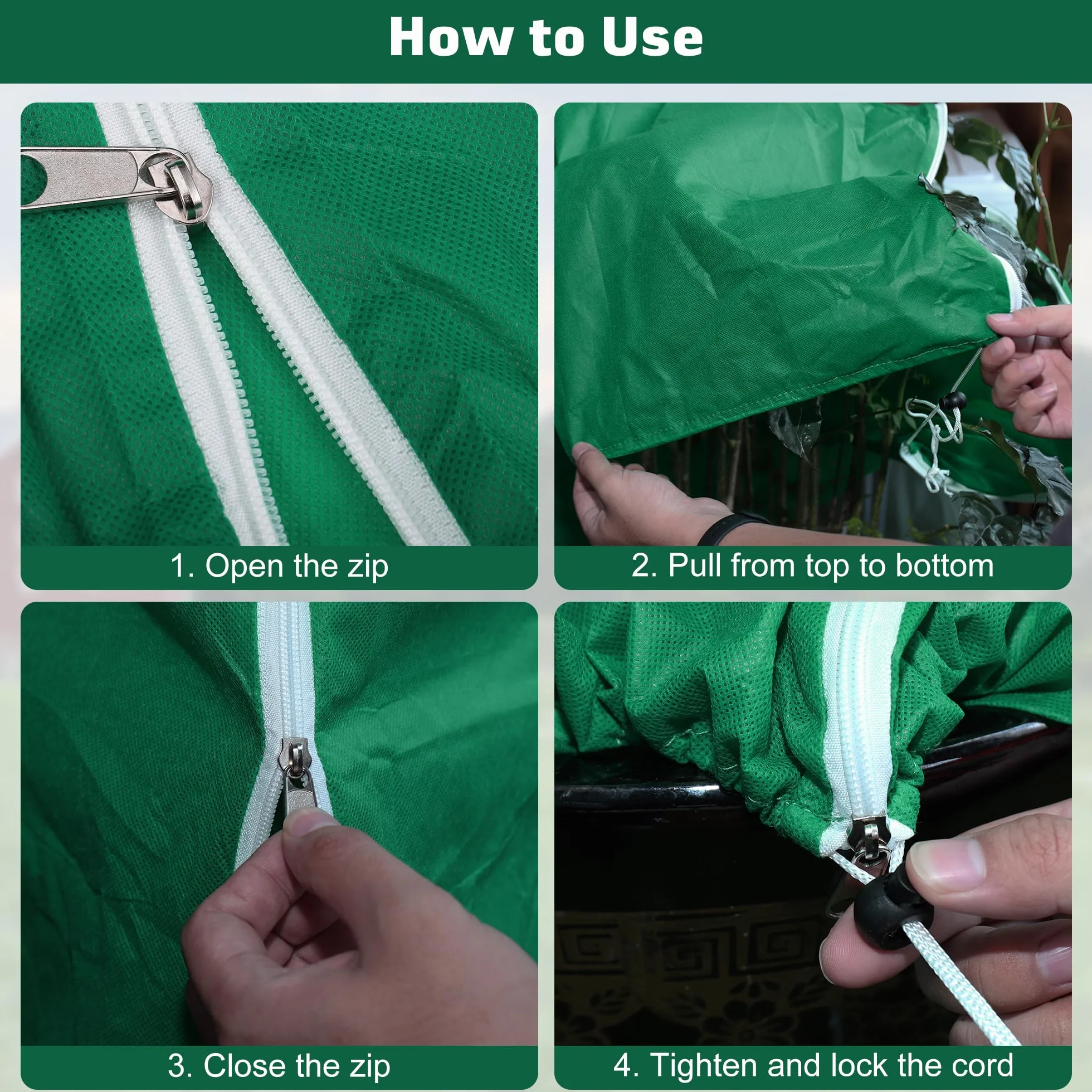 How to Use

1. Open the zip

2. Pull from top to bottom

3. Close the zip

4. Tighten and lock the cord