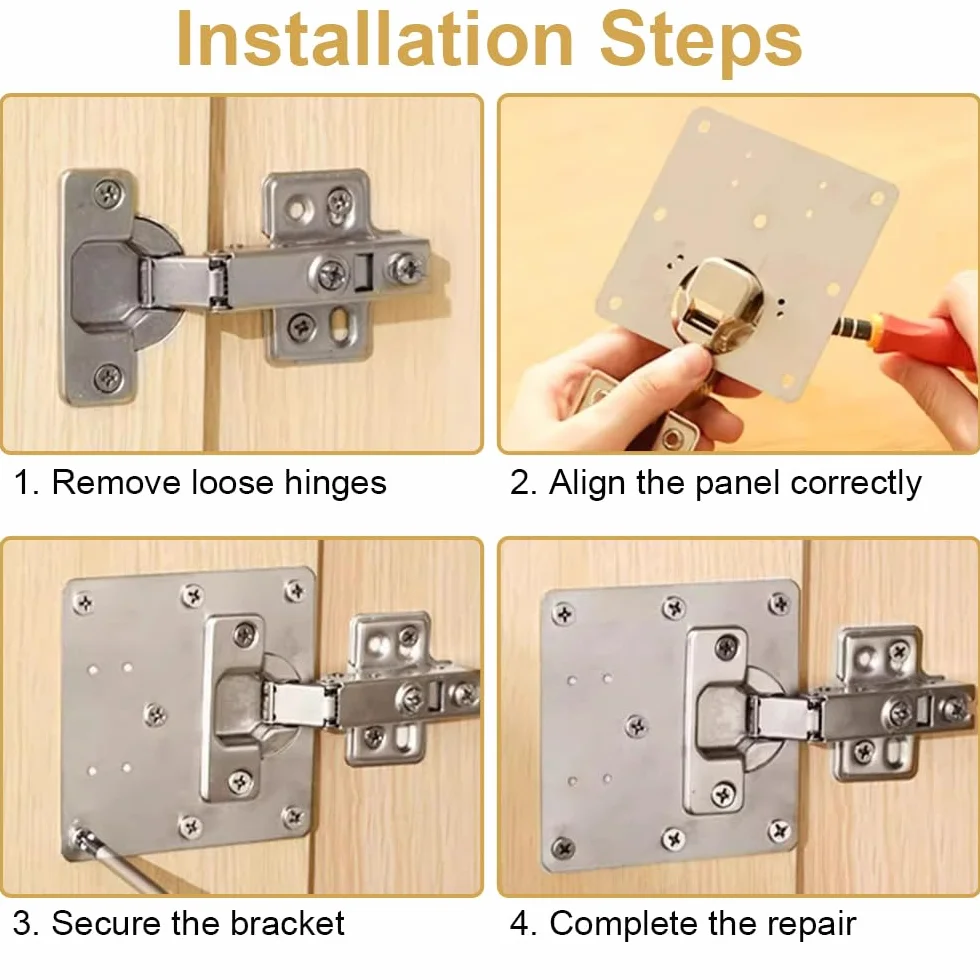 Installation Steps

1. Remove loose hinges

2. Align the panel correctly

3. Secure the bracket

4. Complete the repair