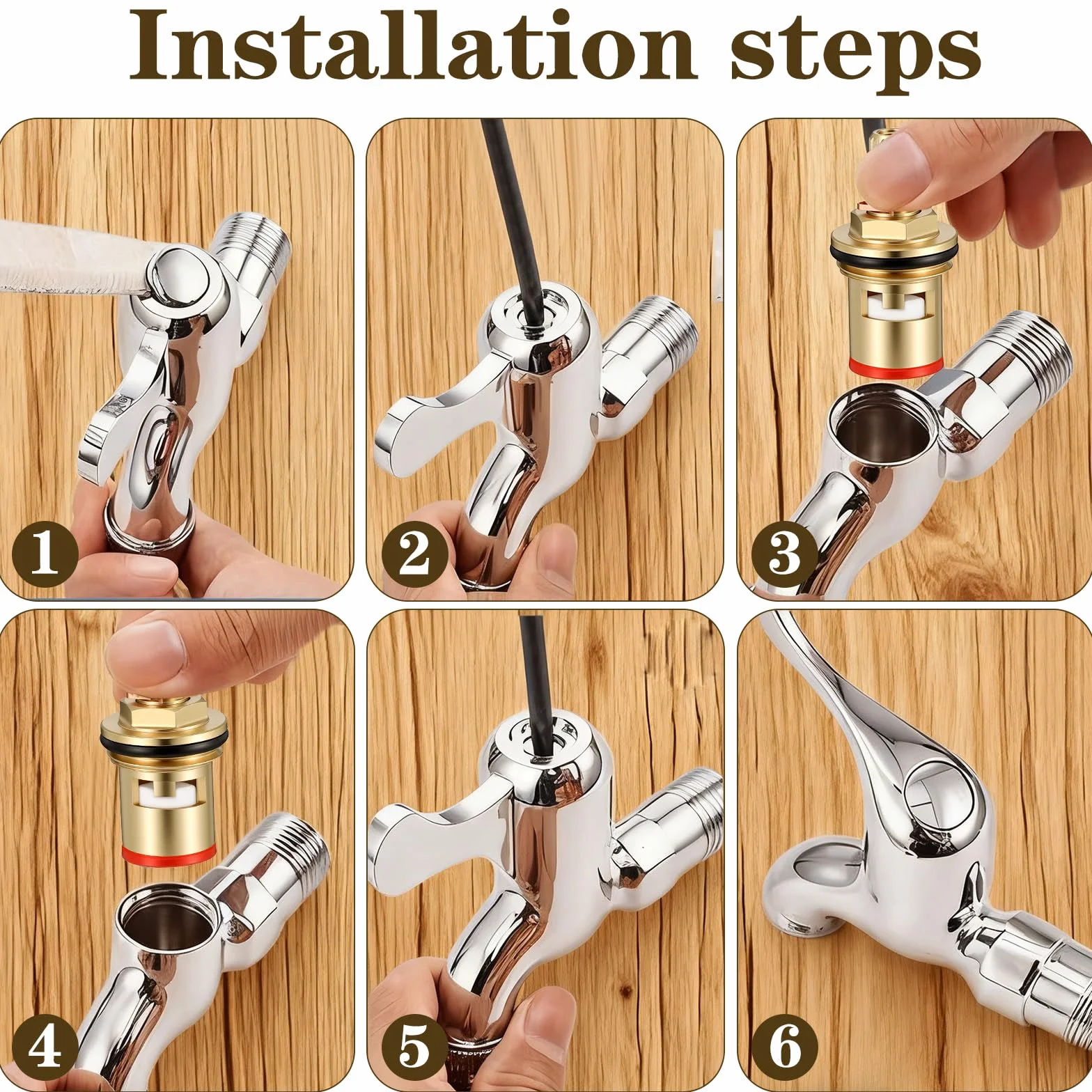 Installation steps

1

2

3

4

5

6