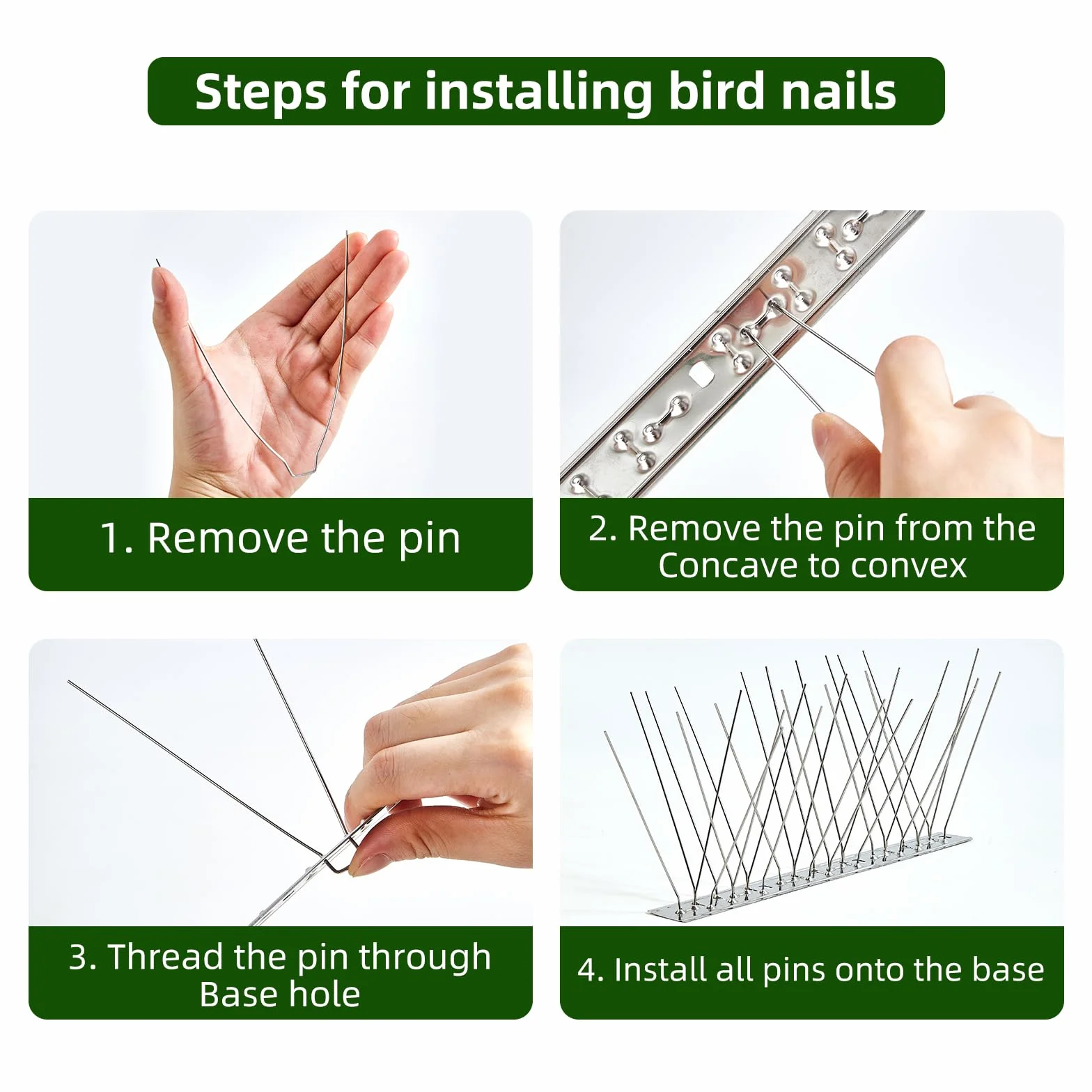 Steps for installing bird nails

1. Remove the pin

2. Remove the pin from the Concave to convex

3. Thread the pin through Base hole

4. Install all pins onto the base