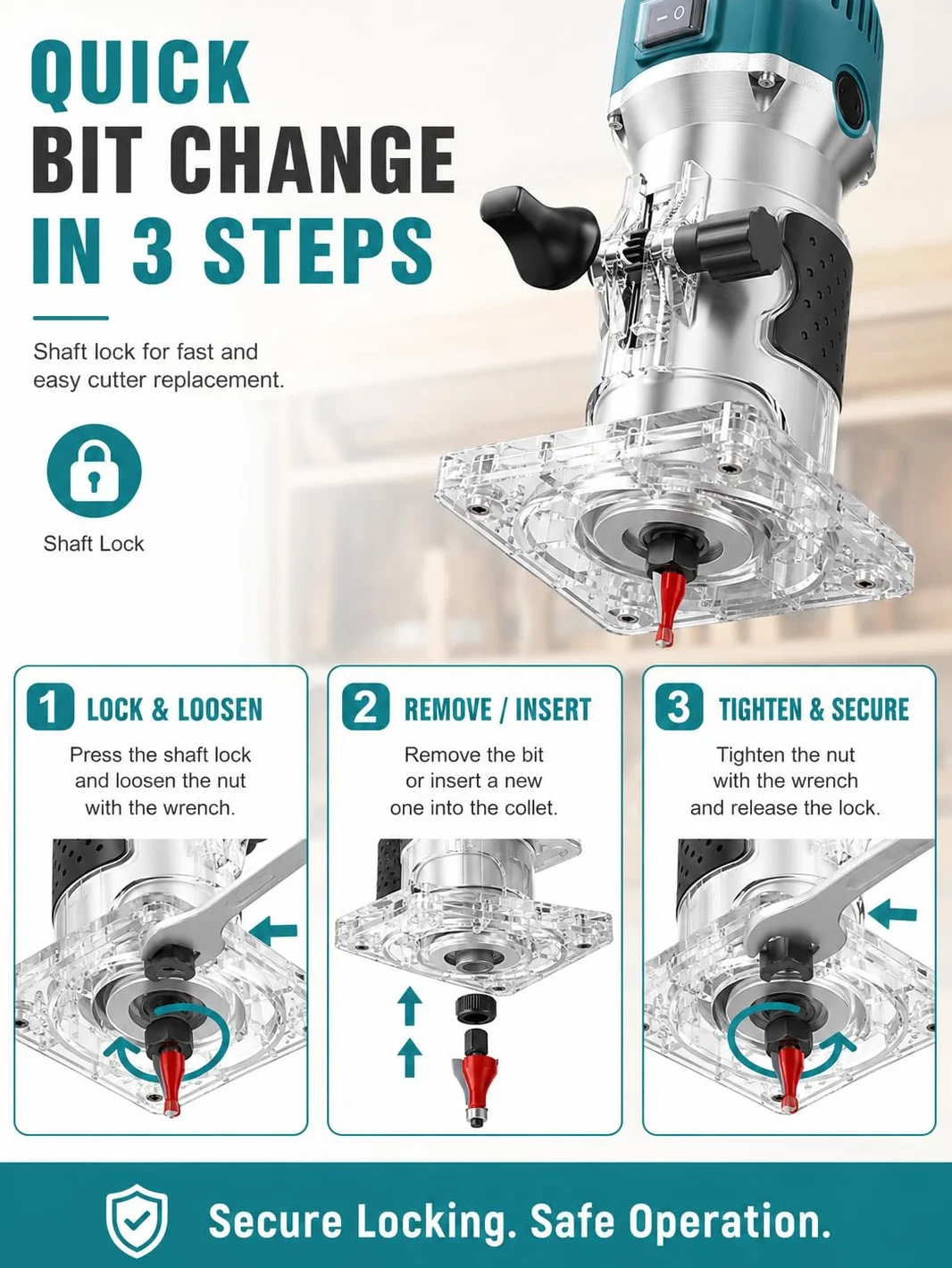 QUICK
BIT CHANGE
IN 3 STEPS

Shaft lock for fast and easy cutter replacement.

Shaft Lock

1 LOCK & LOOSEN

Press the shaft lock and loosen the nut with the wrench.

2 REMOVE / INSERT

Remove the bit or insert a new one into the collet.

3 TIGHTEN & SECURE

Tighten the nut with the wrench and release the lock.

Secure Locking. Safe Operation.