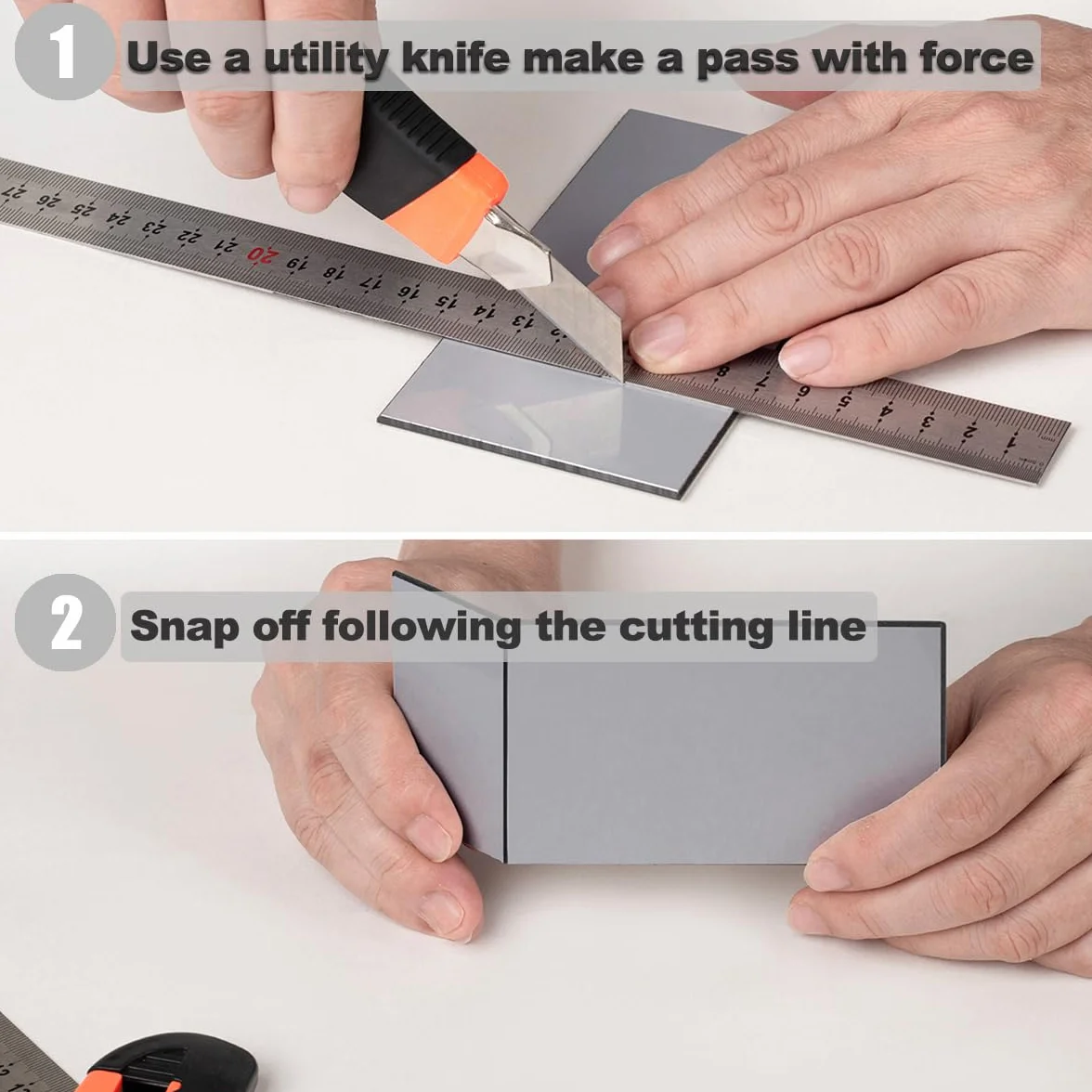 1 Use a utility knife make a pass with force

27 26 25 24 23 22 21 20 19 18 17 16 15 14 13

8 7 6 5 4 3 2 1

2 Snap off following the cutting line