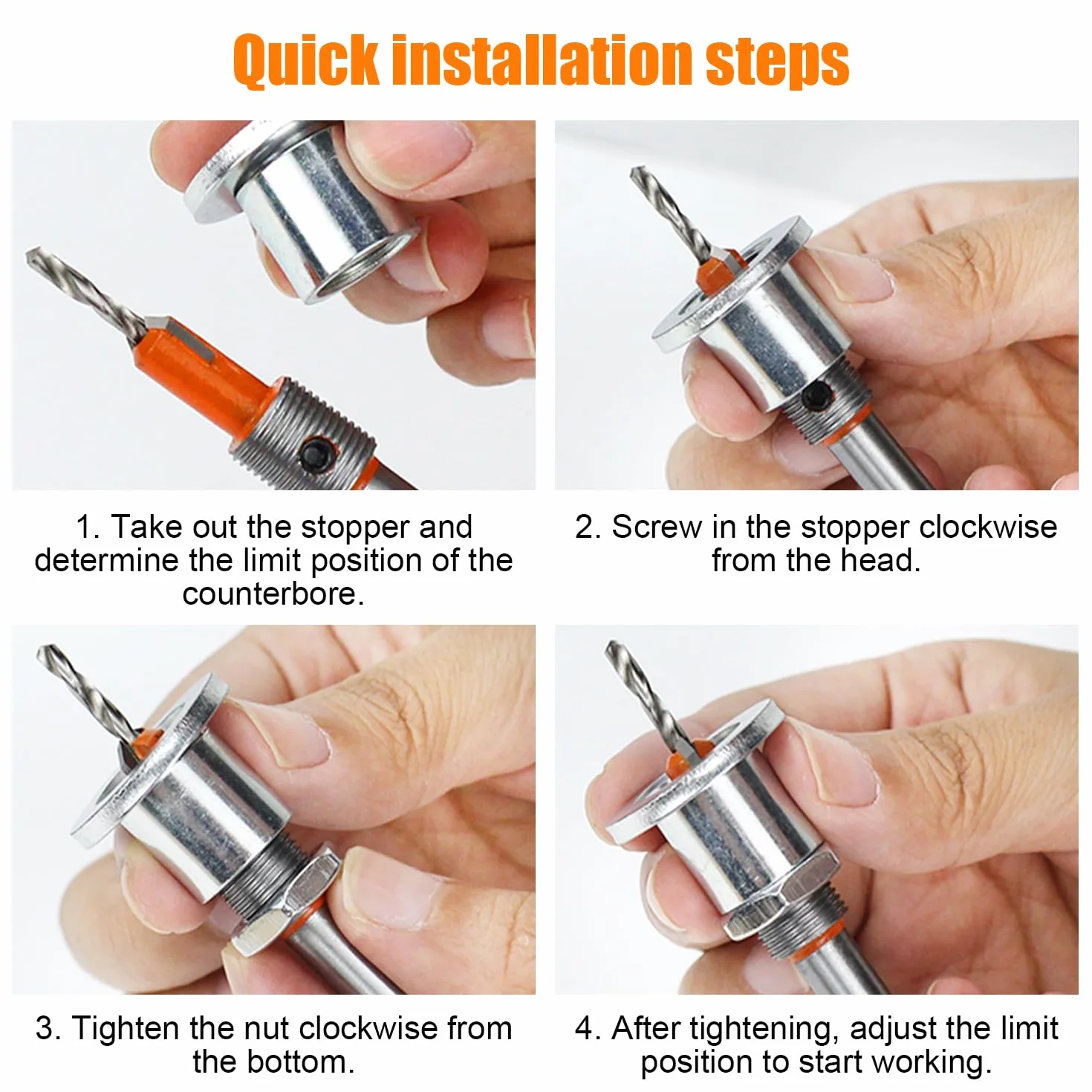 Quick installation steps

1. Take out the stopper and determine the limit position of the counterbore.

2. Screw in the stopper clockwise from the head.

3. Tighten the nut clockwise from the bottom.

4. After tightening, adjust the limit position to start working.