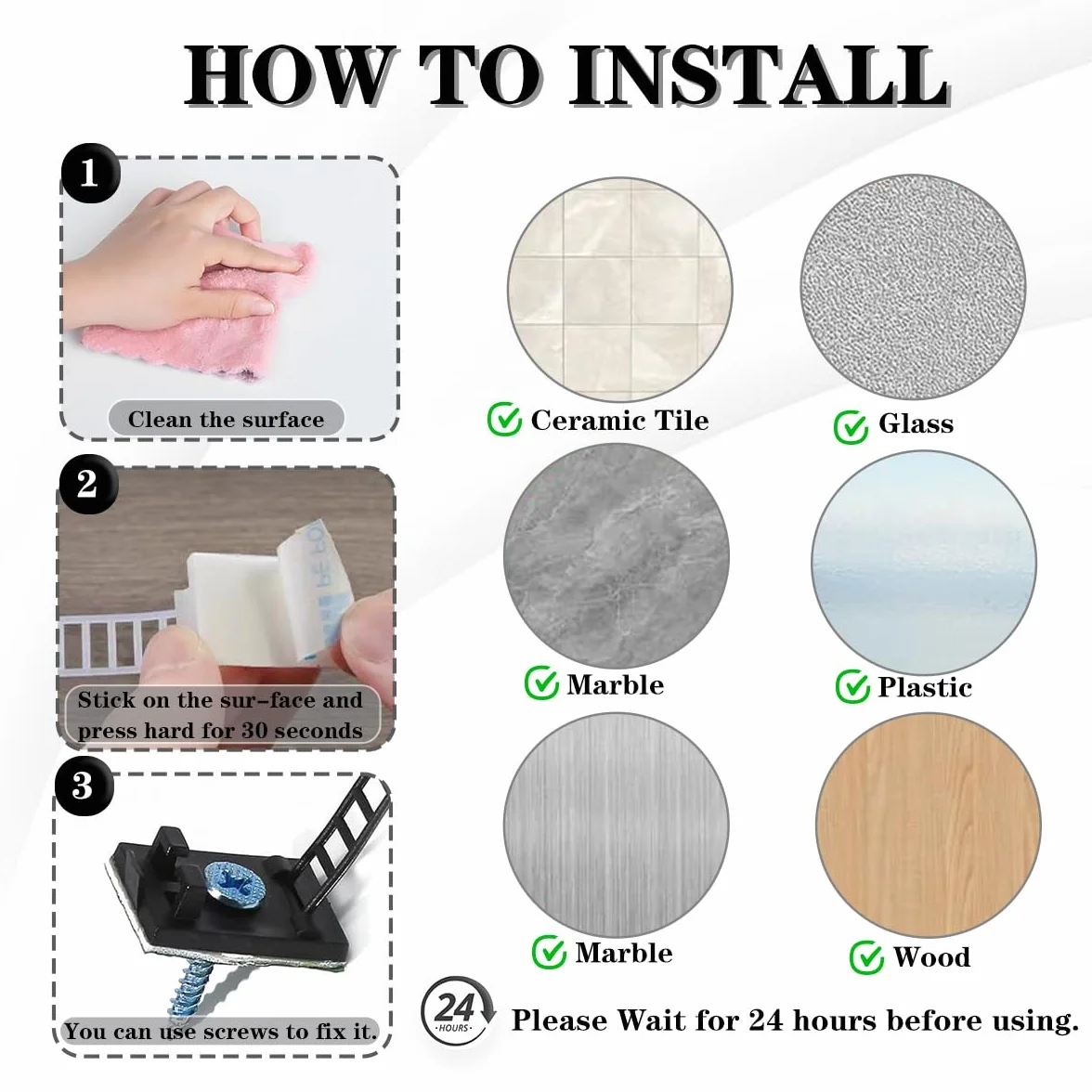 HOW TO INSTALL

1

Clean the surface

2

Stick on the sur-face and press hard for 30 seconds

3

You can use screws to fix it.

Ceramic Tile

Glass

Marble

Plastic

Marble

Wood

24 HOURS

Please Wait for 24 hours before using.