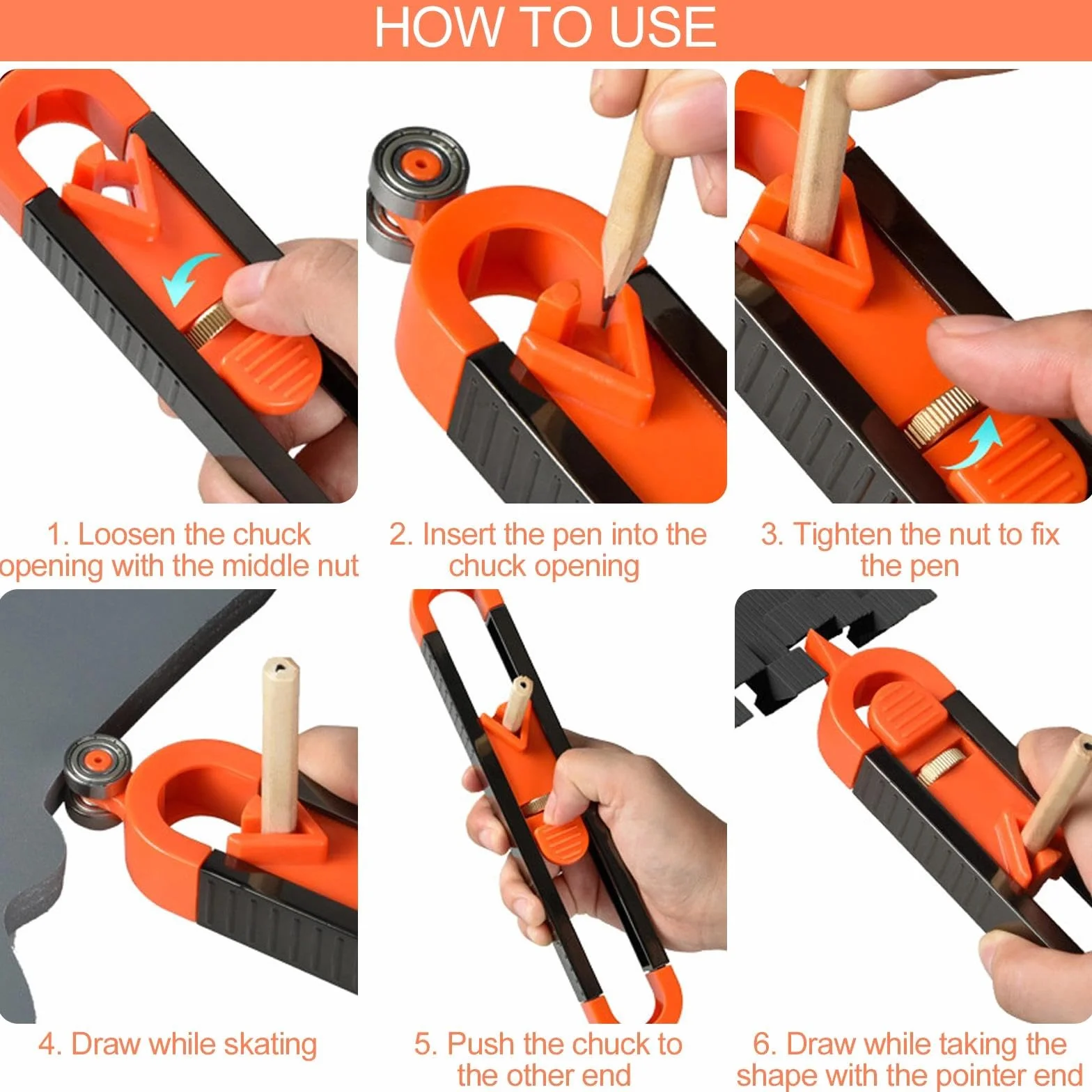 HOW TO USE

1. Loosen the chuck opening with the middle nut

2. Insert the pen into the chuck opening

3. Tighten the nut to fix the pen

4. Draw while skating

5. Push the chuck to the other end

6. Draw while taking the shape with the pointer end