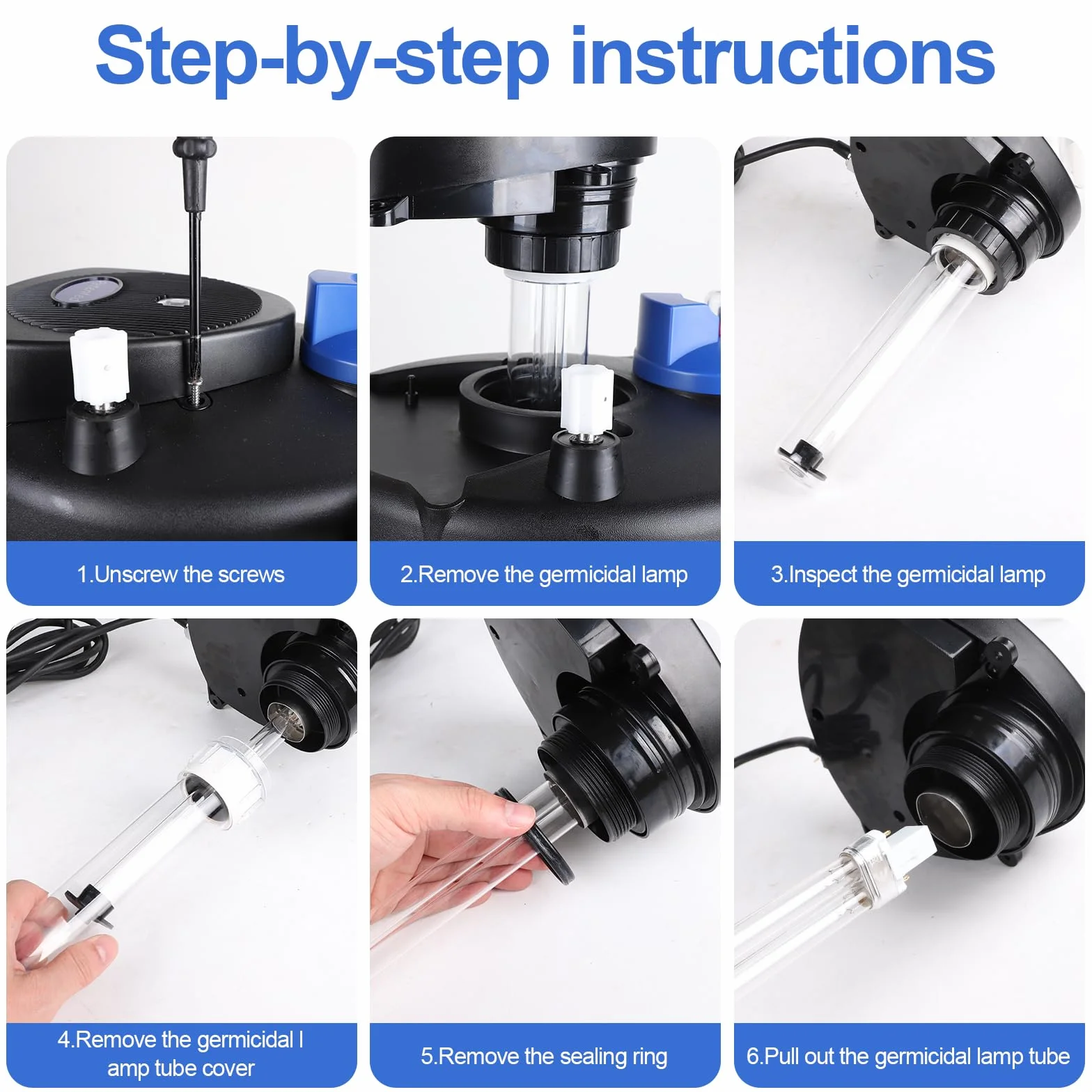 Step-by-step instructions

1.Unscrew the screws

2.Remove the germicidal lamp

3.Inspect the germicidal lamp

4.Remove the germicidal l amp tube cover

5.Remove the sealing ring

6.Pull out the germicidal lamp tube