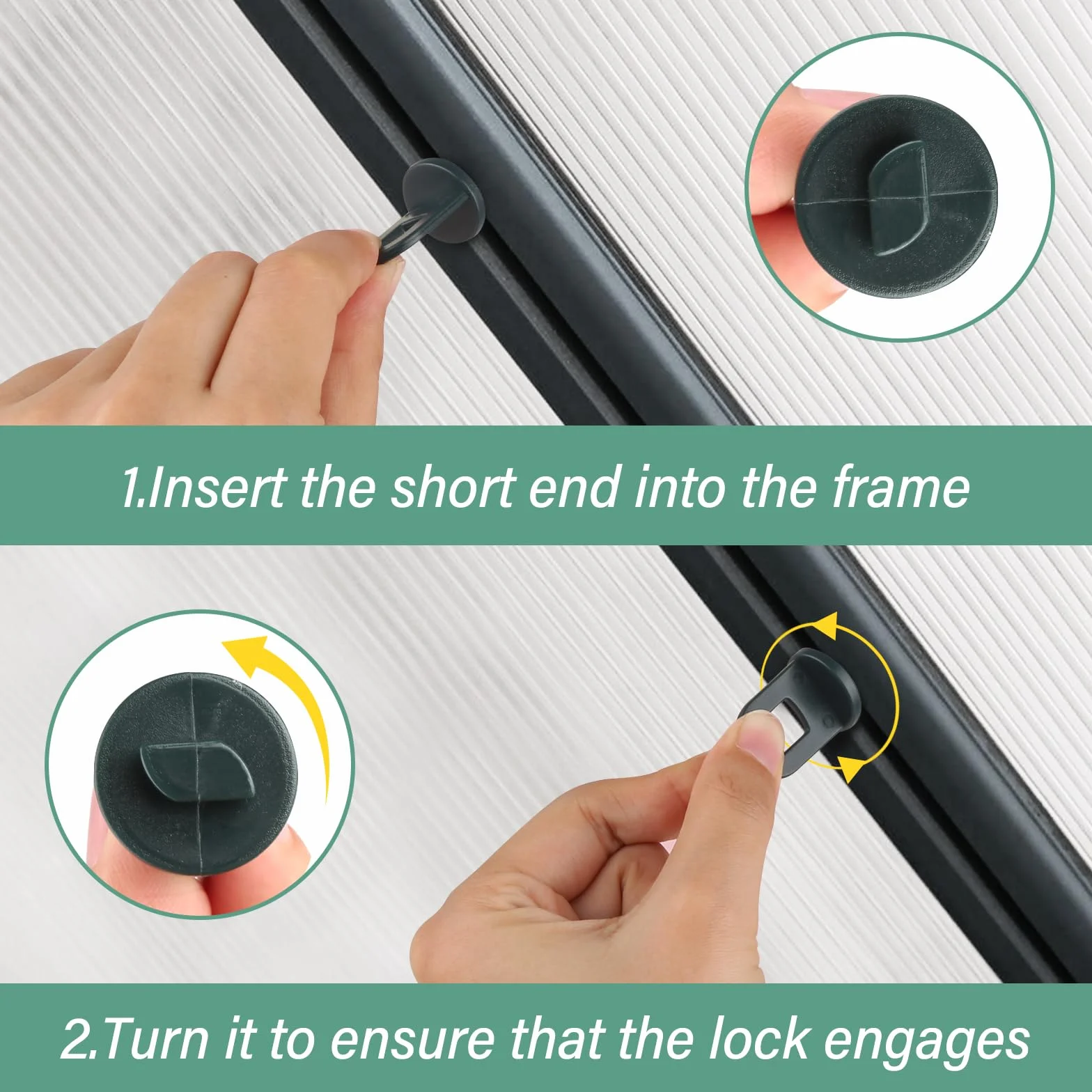 1.Insert the short end into the frame

2.Turn it to ensure that the lock engages