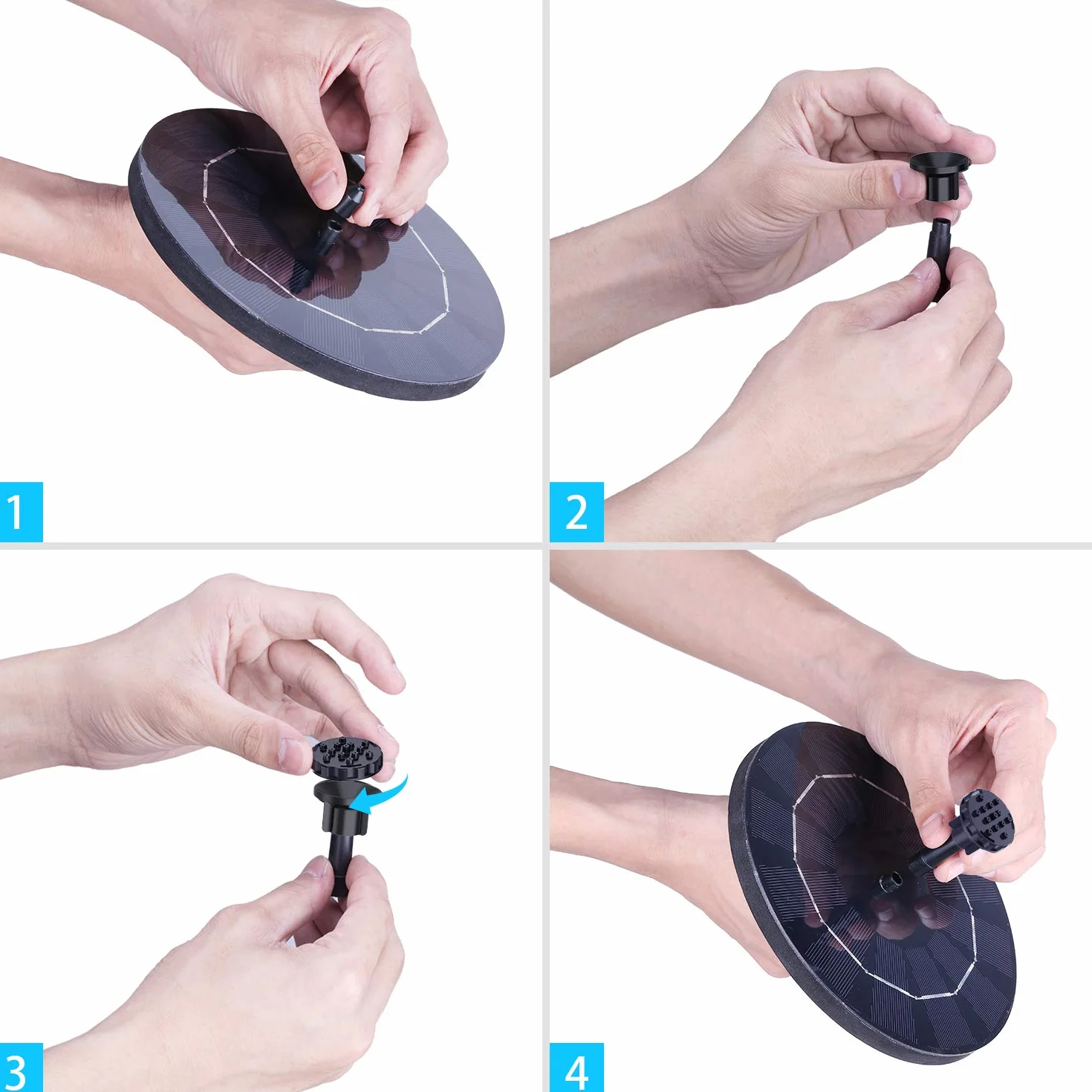 1

2

3

4