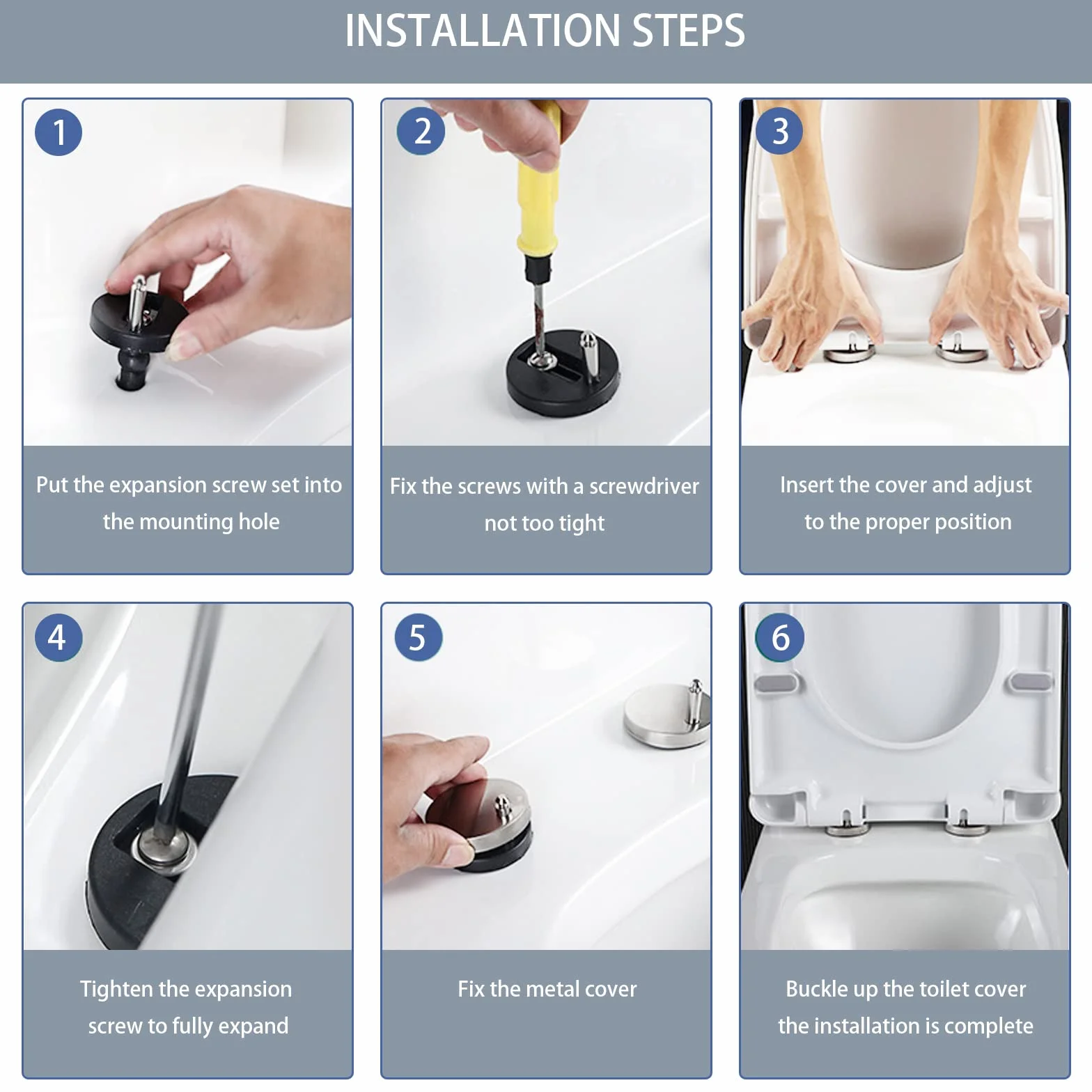 INSTALLATION STEPS

1

Put the expansion screw set into the mounting hole

2

Fix the screws with a screwdriver not too tight

3

Insert the cover and adjust to the proper position

4

Tighten the expansion screw to fully expand

5

Fix the metal cover

6

Buckle up the toilet cover the installation is complete