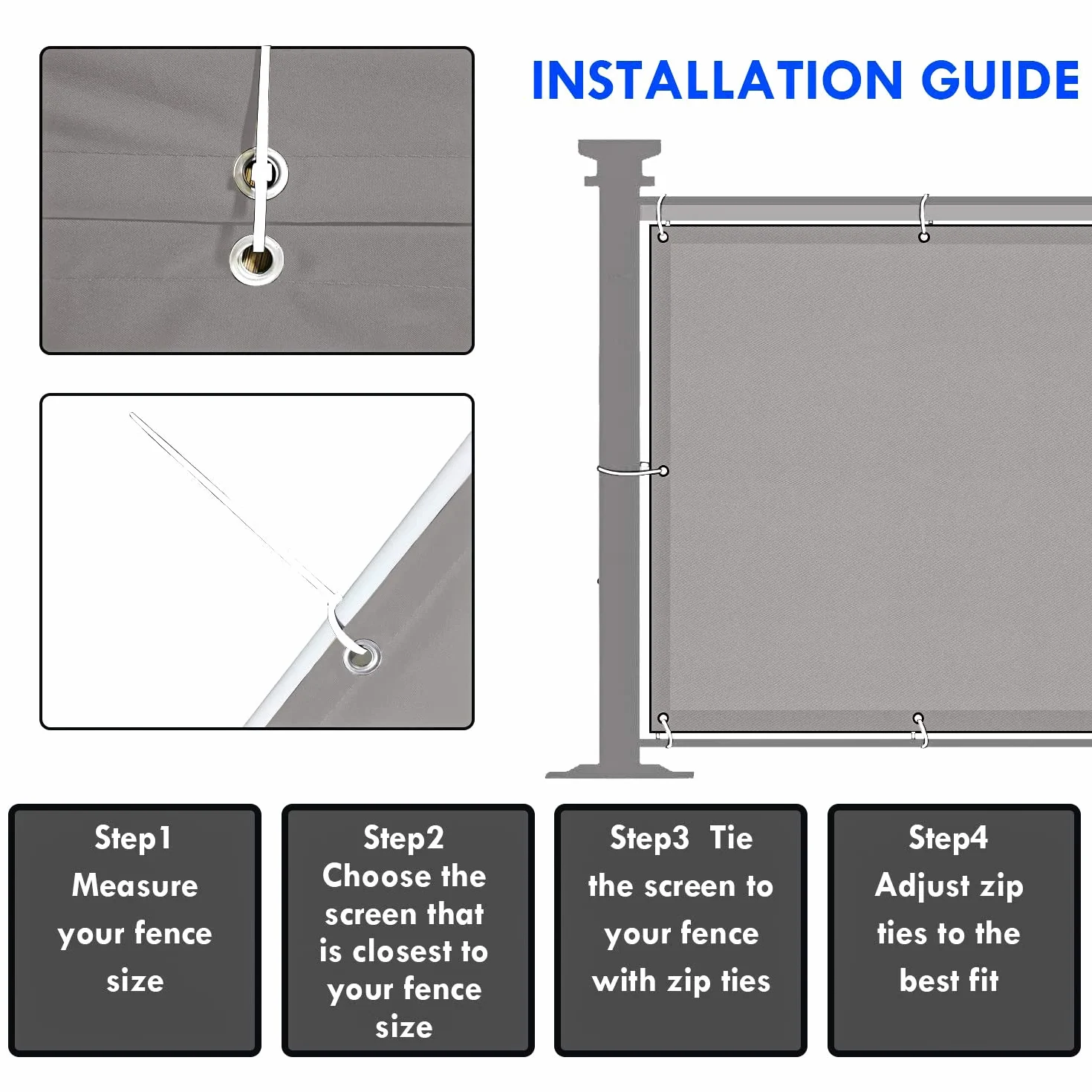 INSTALLATION GUIDE

Step1
Measure your fence size

Step2
Choose the screen that is closest to your fence size

Step3 Tie the screen to your fence with zip ties

Step4
Adjust zip ties to the best fit