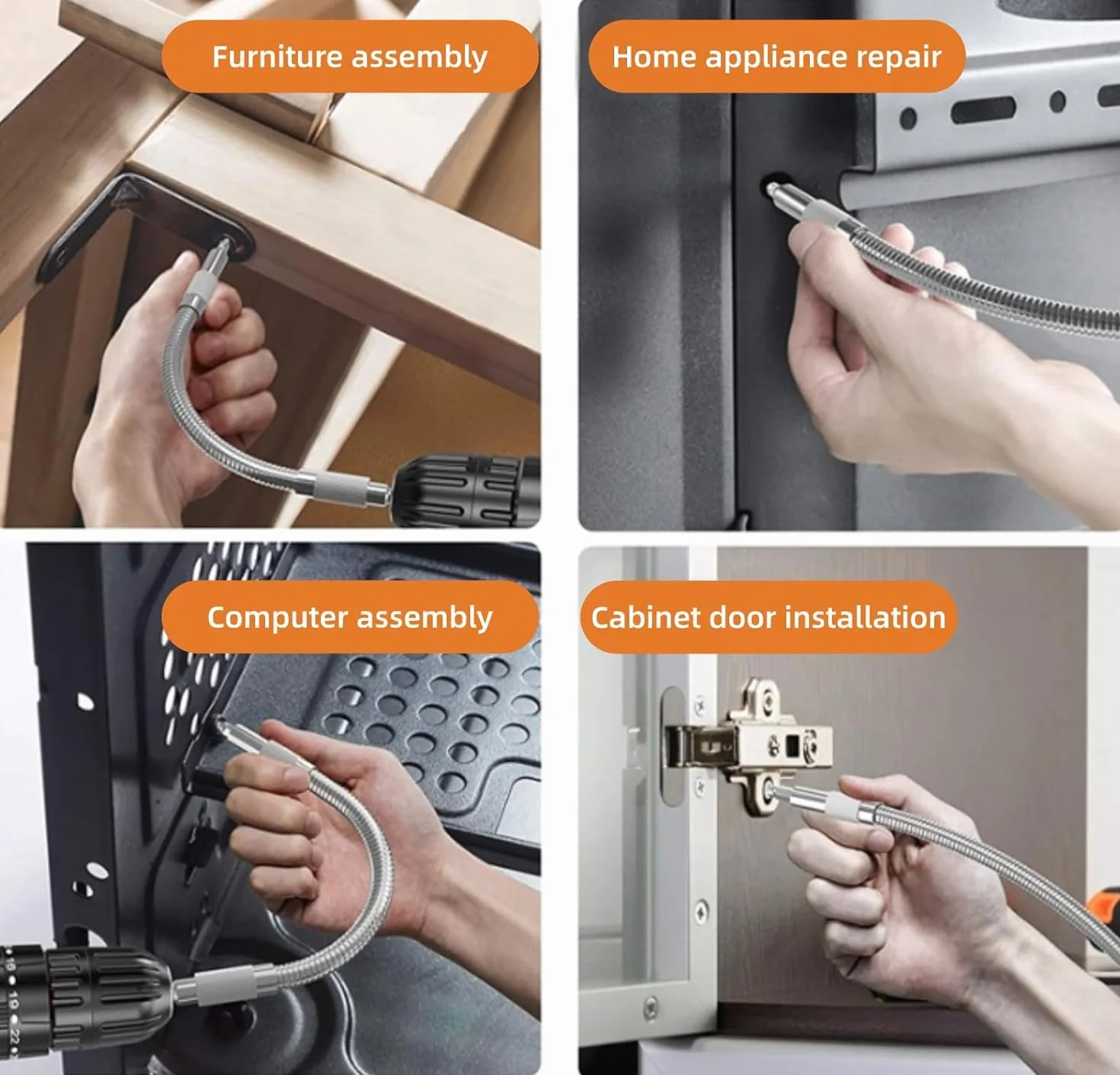 Furniture assembly

Home appliance repair

Computer assembly

Cabinet door installation