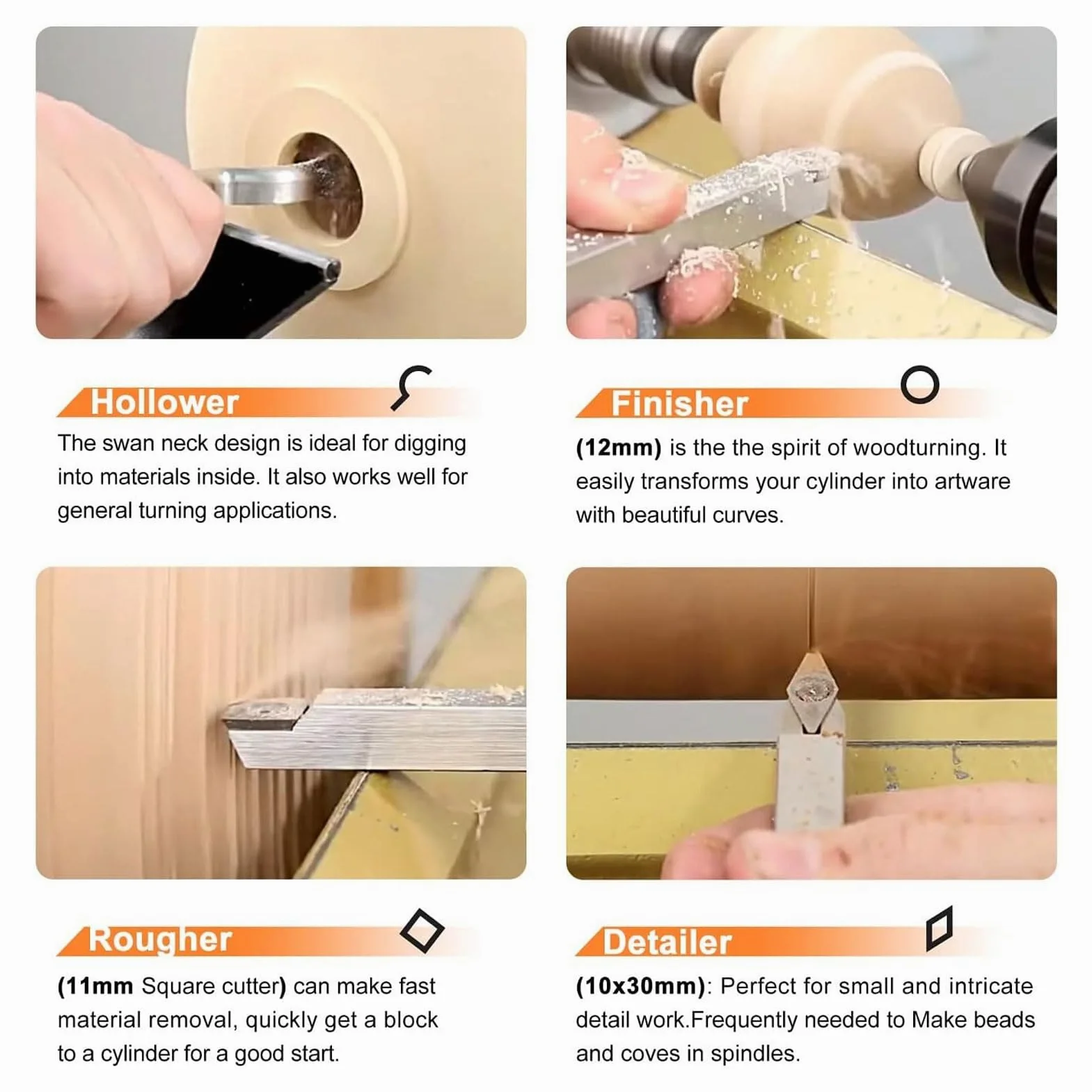 Hollower

The swan neck design is ideal for digging into materials inside. It also works well for general turning applications.

Finisher

(12mm) is the the spirit of woodturning. It easily transforms your cylinder into artware with beautiful curves.

Rougher

(11mm Square cutter) can make fast material removal, quickly get a block to a cylinder for a good start.

Detailer

(10x30mm): Perfect for small and intricate detail work.Frequently needed to Make beads and coves in spindles.