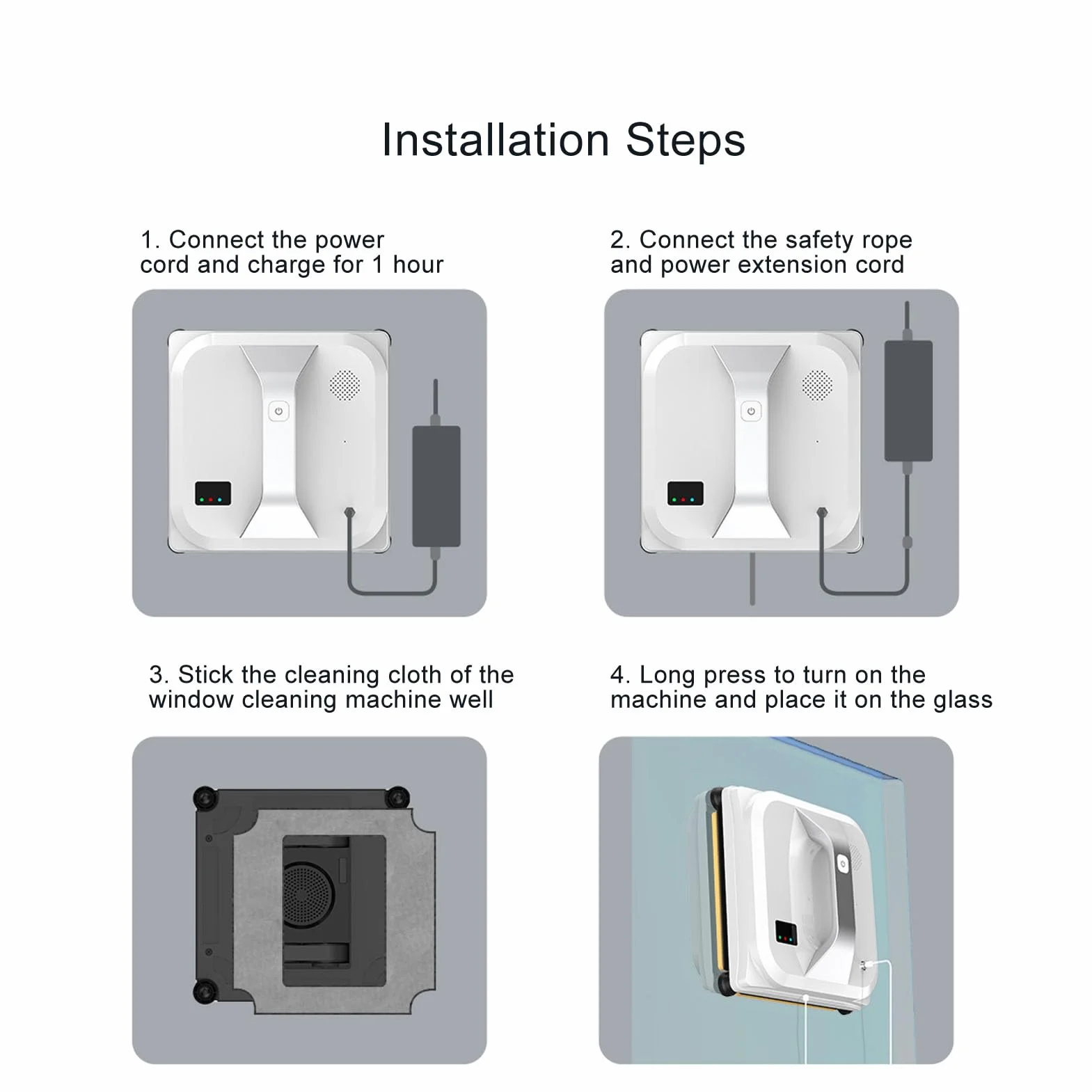 Installation Steps

1. Connect the power cord and charge for 1 hour

2. Connect the safety rope and power extension cord

3. Stick the cleaning cloth of the window cleaning machine well

4. Long press to turn on the machine and place it on the glass