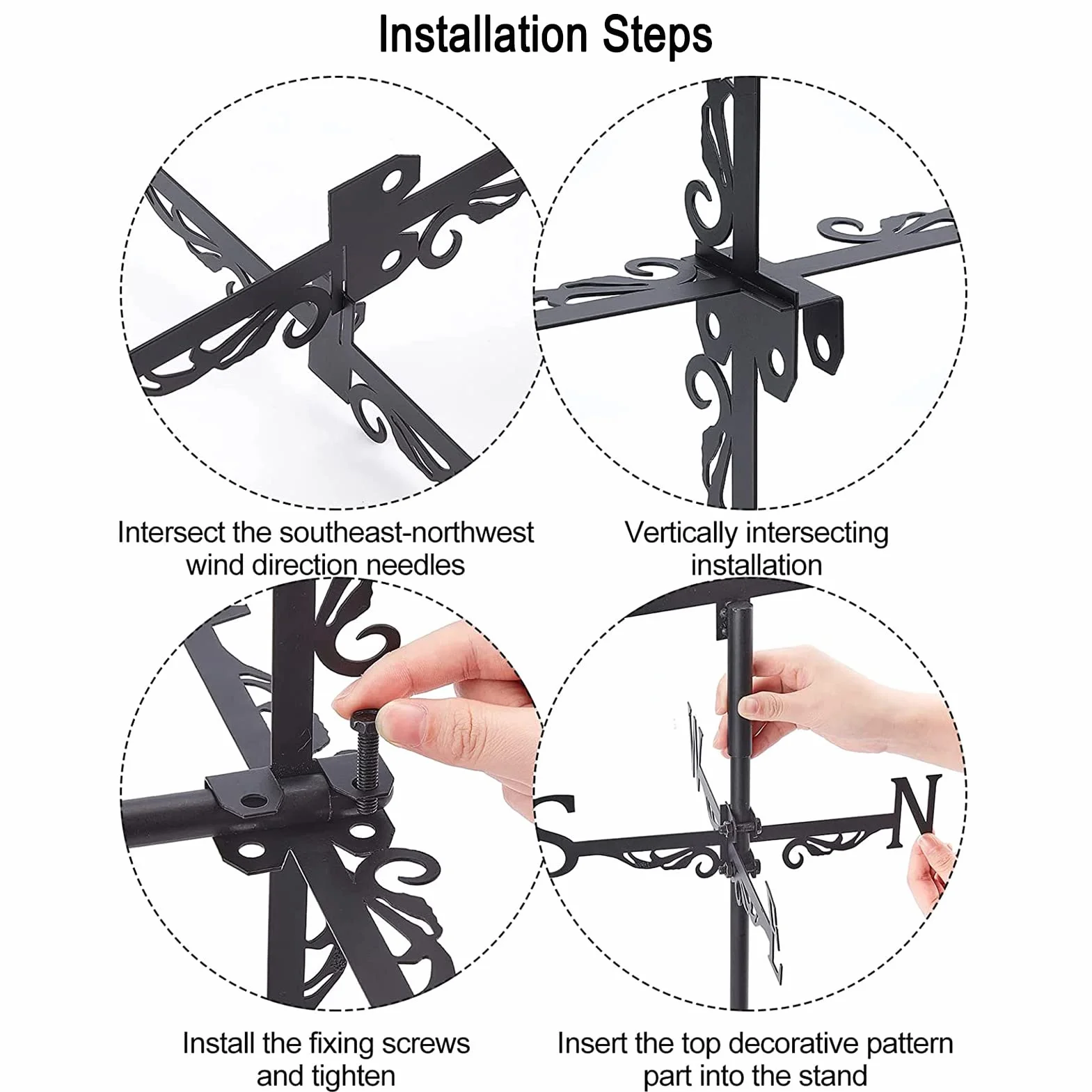 Installation Steps

Intersect the southeast-northwest wind direction needles

Vertically intersecting installation

S

N

Install the fixing screws and tighten

Insert the top decorative pattern part into the stand