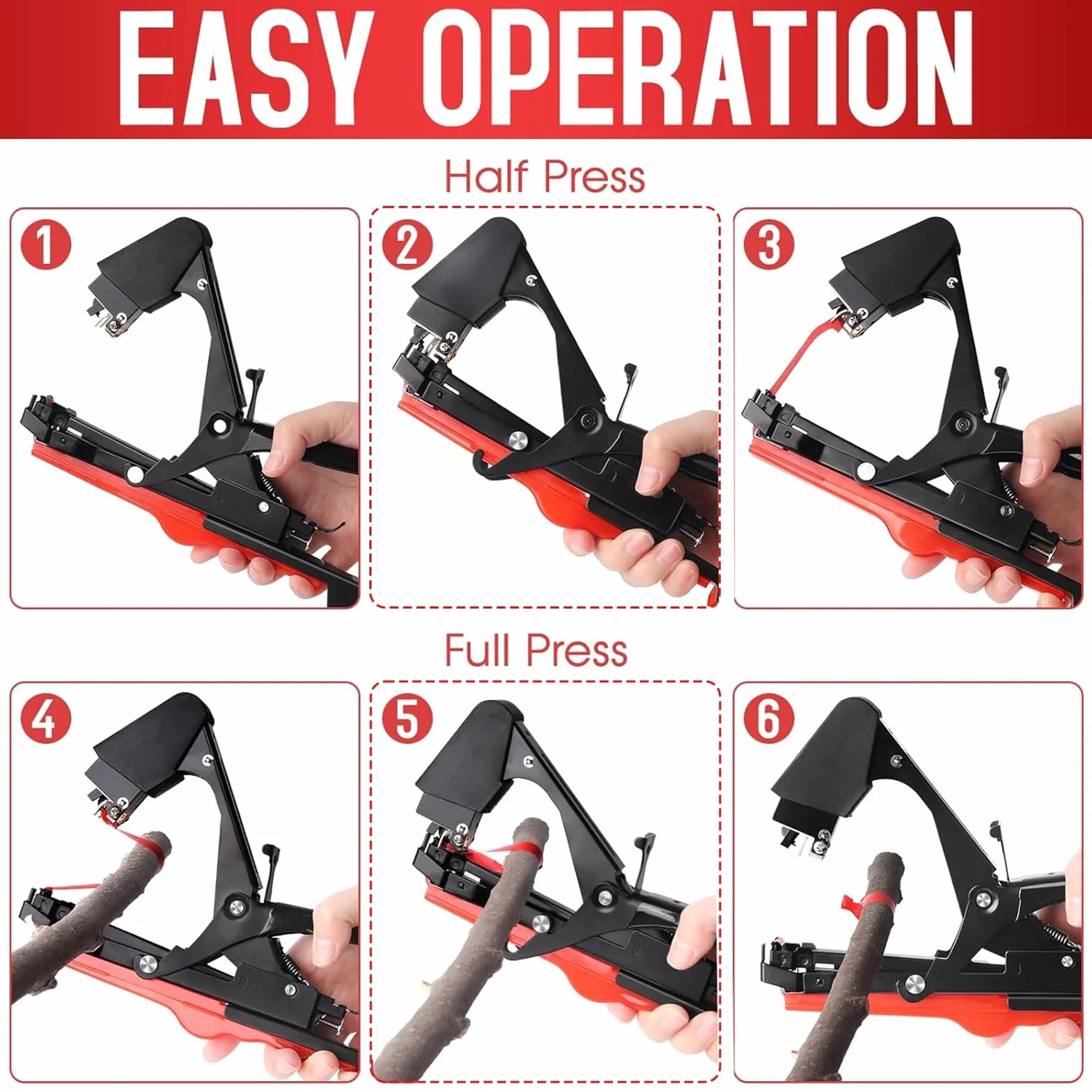 EASY OPERATION

Half Press

1

2

3

Full Press

4

5

6