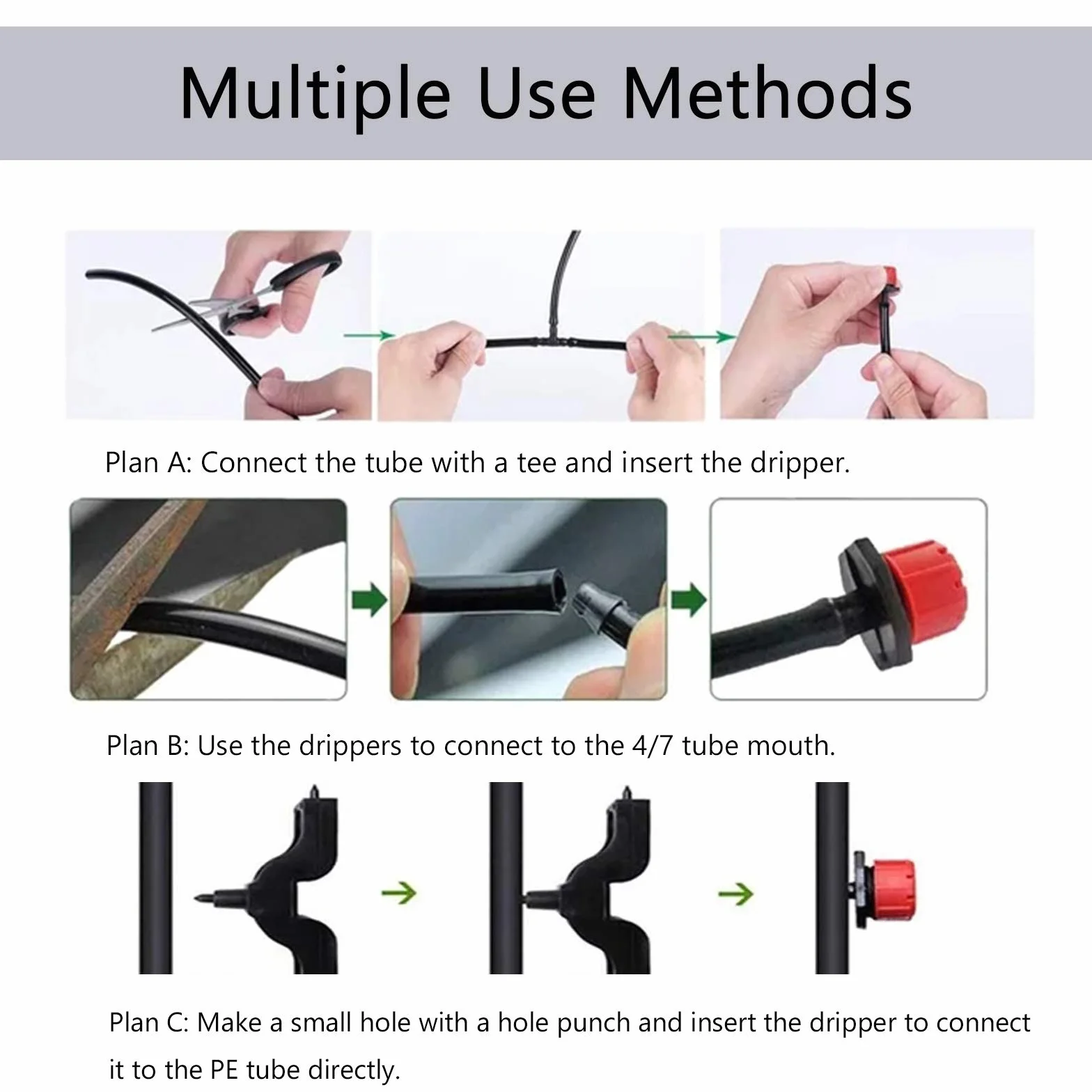 Multiple Use Methods

Plan A: Connect the tube with a tee and insert the dripper.

Plan B: Use the drippers to connect to the 4/7 tube mouth.

Plan C: Make a small hole with a hole punch and insert the dripper to connect it to the PE tube directly.