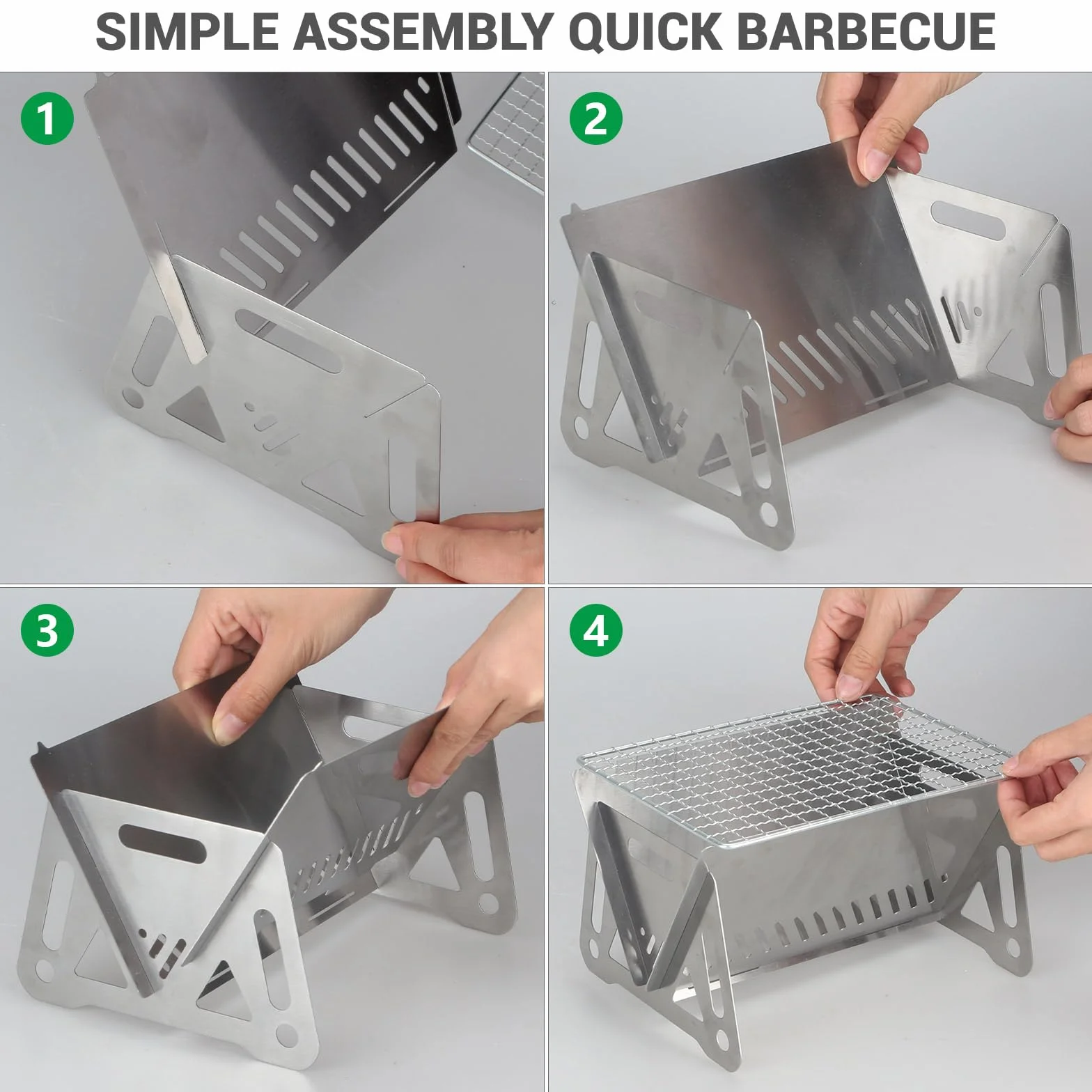 SIMPLE ASSEMBLY QUICK BARBECUE

1

2

3

4