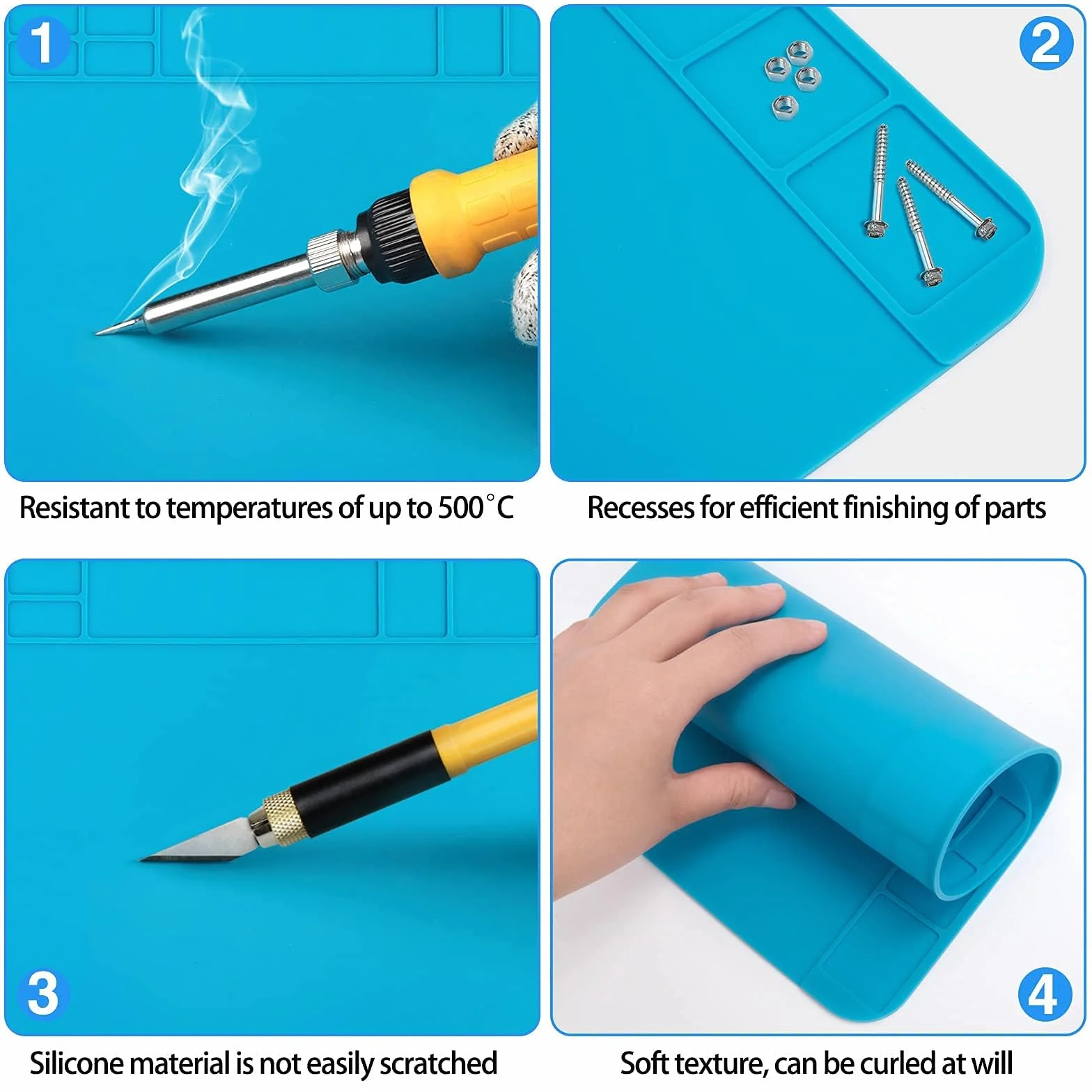 1

Resistant to temperatures of up to 500°C

2

Recesses for efficient finishing of parts

3

Silicone material is not easily scratched

4

Soft texture, can be curled at will