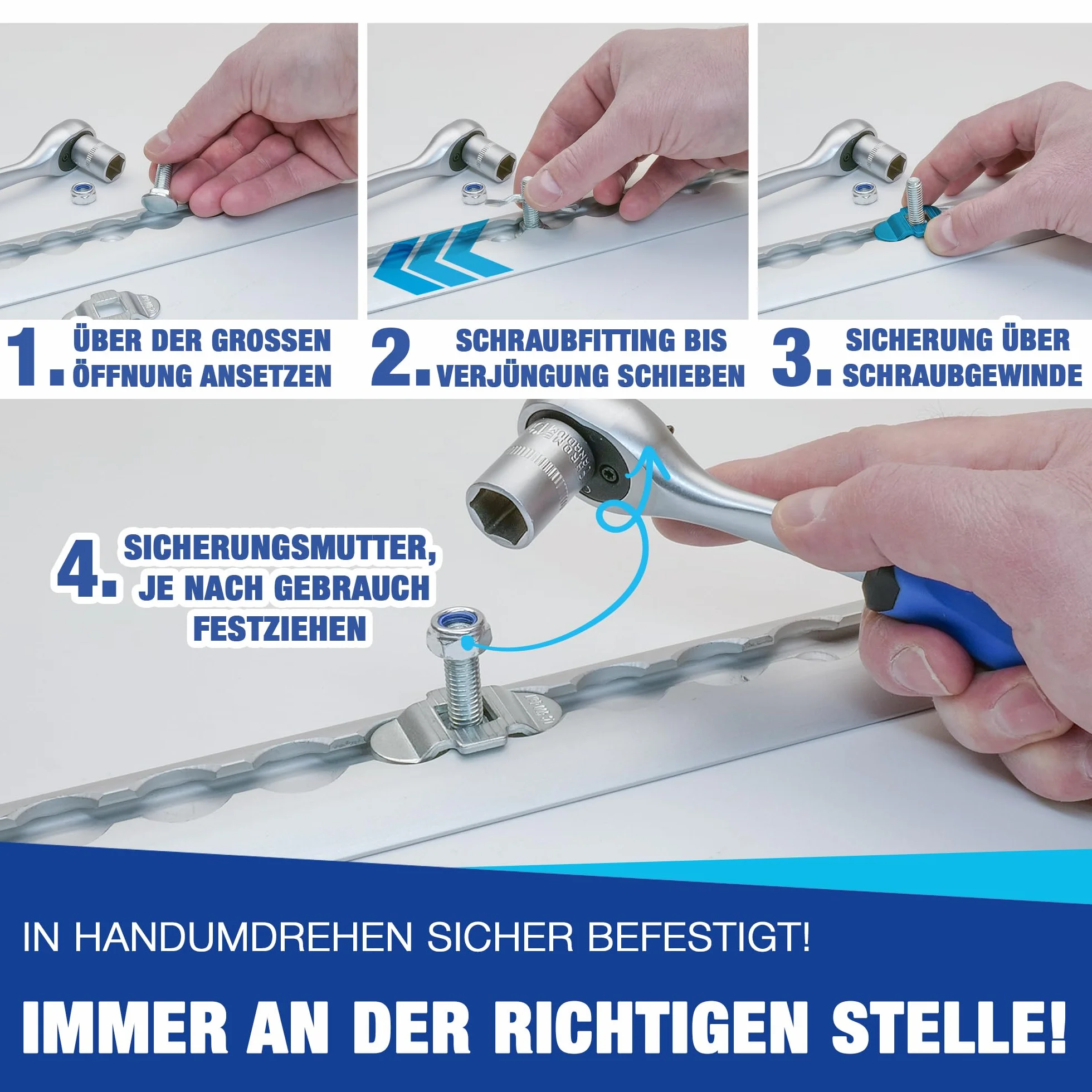 1. ÜBER DER GROSSEN ÖFFNUNG ANSETZEN

2. SCHRAUBFITTING BIS VERJÜNGUNG SCHIEBEN

3. SICHERUNG ÜBER SCHRAUBGEWINDE

4. SICHERUNGSMUTTER, JE NACH GEBRAUCH FESTZIEHEN

IN HANDUMDREHEN SICHER BEFESTIGT!

IMMER AN DER RICHTIGEN STELLE!