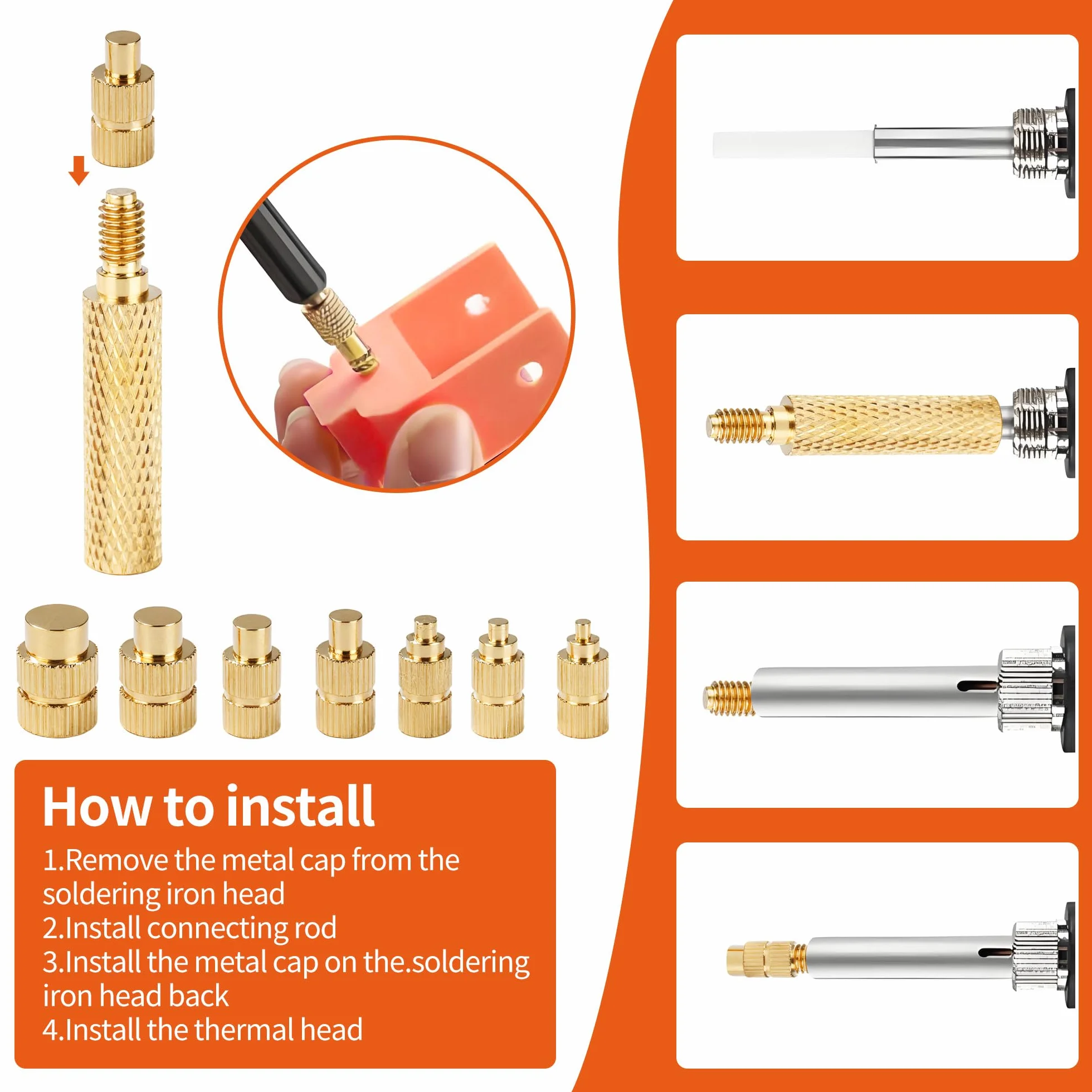 How to install

1.Remove the metal cap from the soldering iron head
2.Install connecting rod
3.Install the metal cap on the.soldering iron head back
4.Install the thermal head