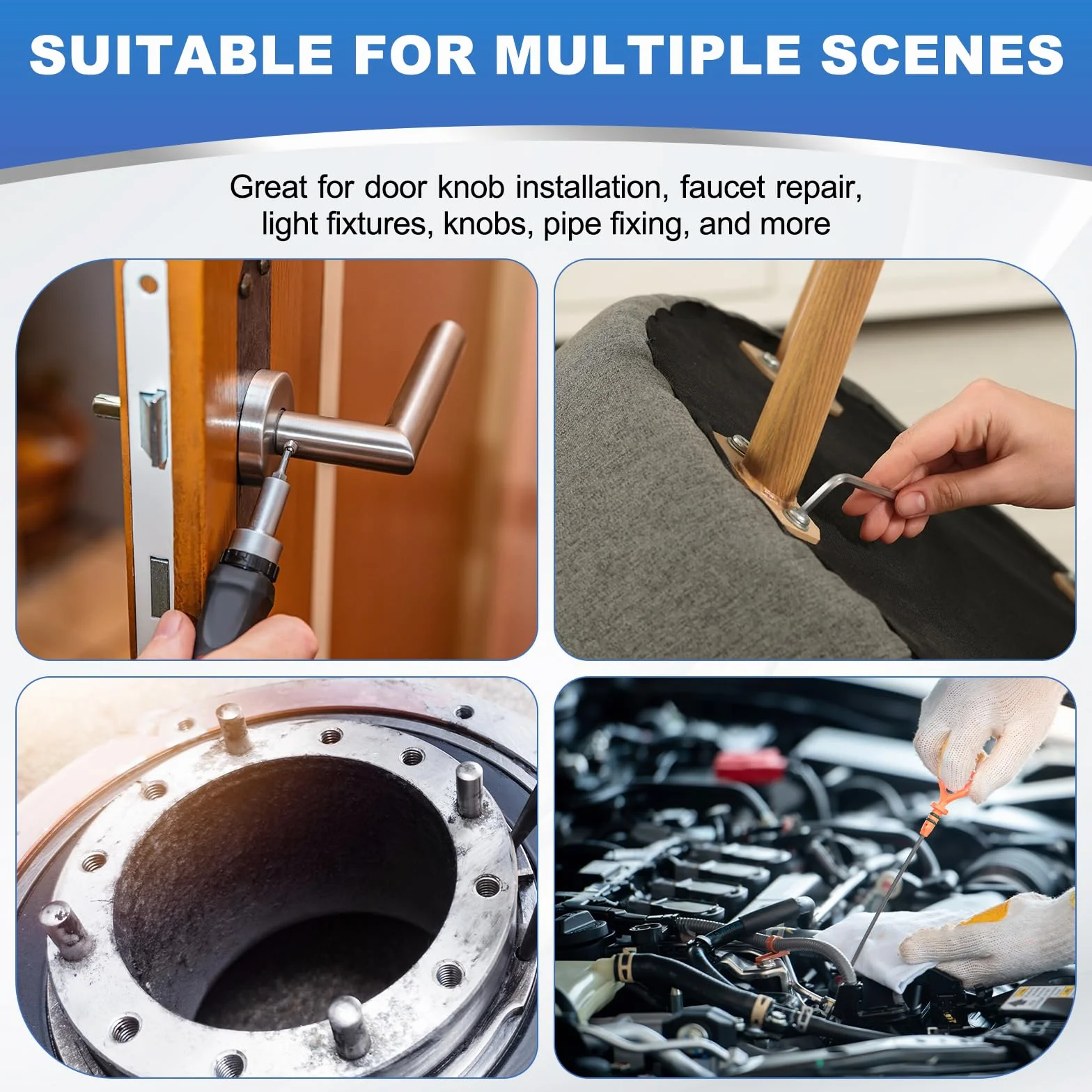 SUITABLE FOR MULTIPLE SCENES

Great for door knob installation, faucet repair, light fixtures, knobs, pipe fixing, and more