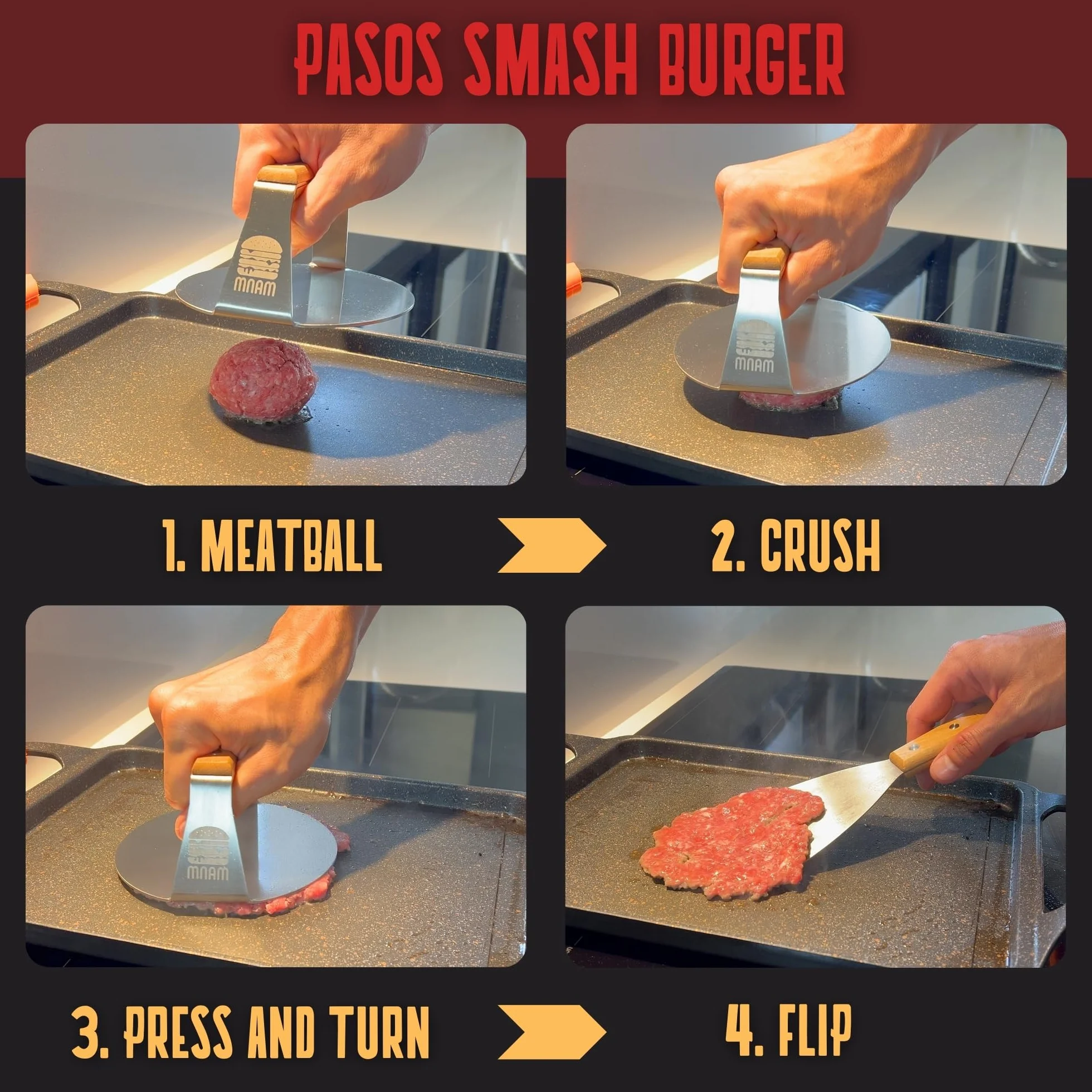 PASOS SMASH BURGER

MNAM

MNAM

1. MEATBALL

2. CRUSH

MNAM

3. PRESS AND TURN

4. FLIP