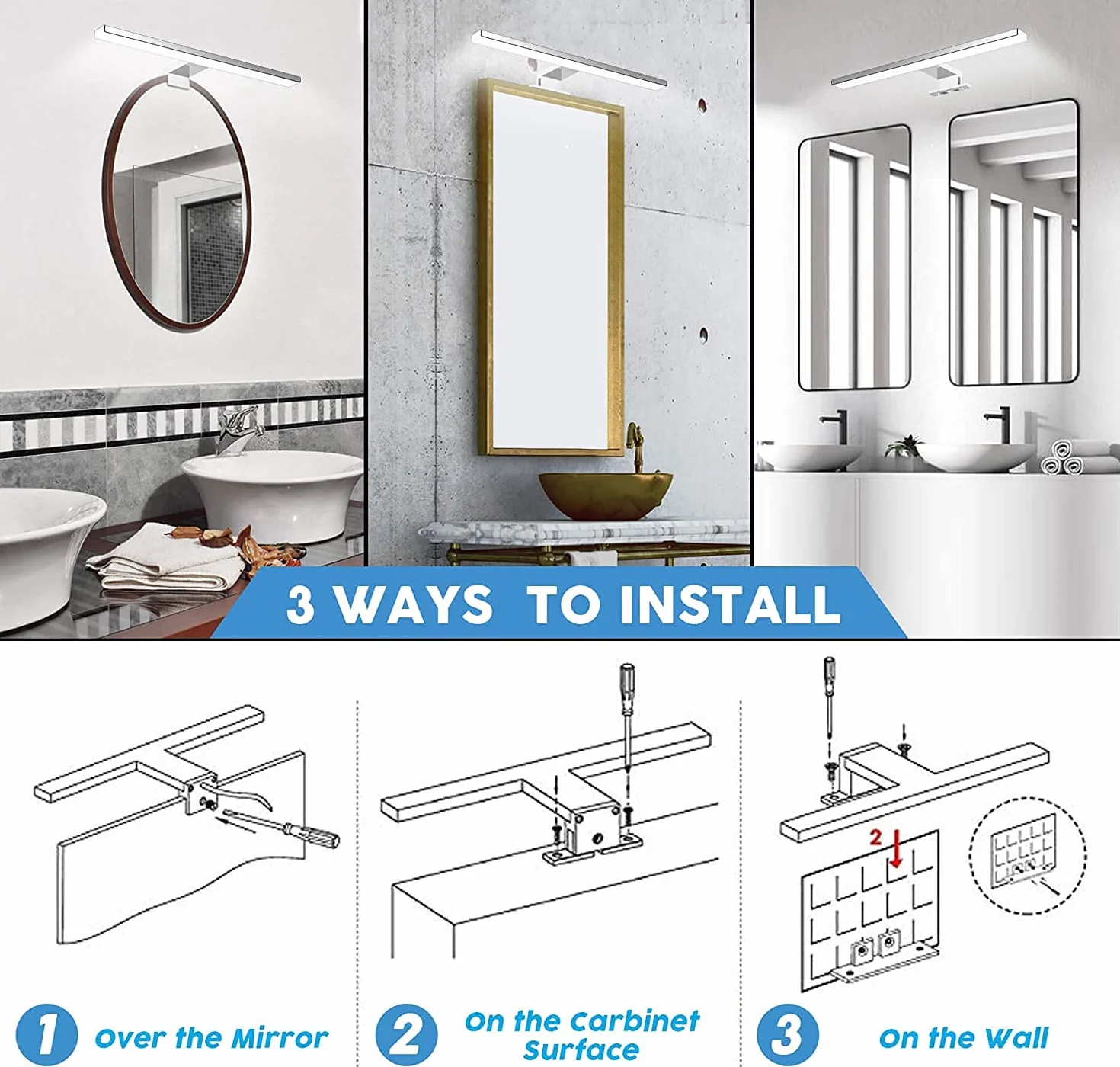 3 WAYS TO INSTALL

2

1 Over the Mirror

2 On the Carbinet Surface

3 On the Wall