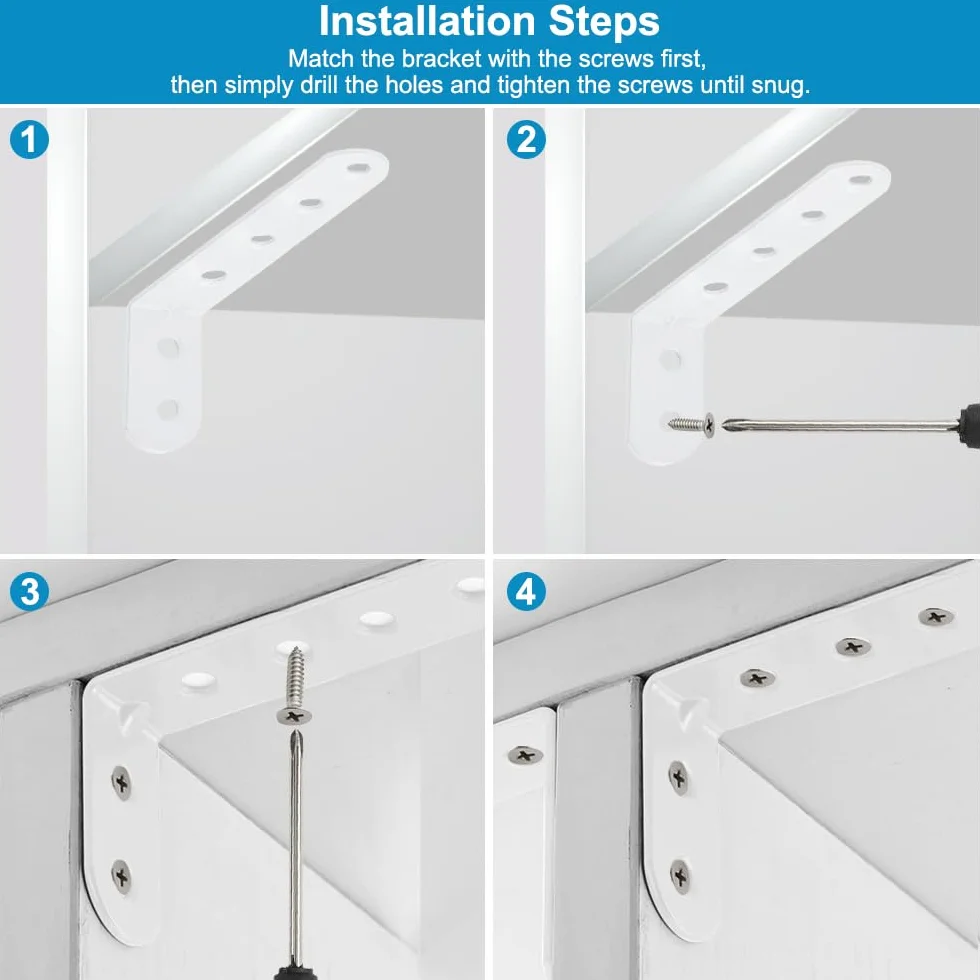 Installation Steps
Match the bracket with the screws first, then simply drill the holes and tighten the screws until snug.

1

2

3

4