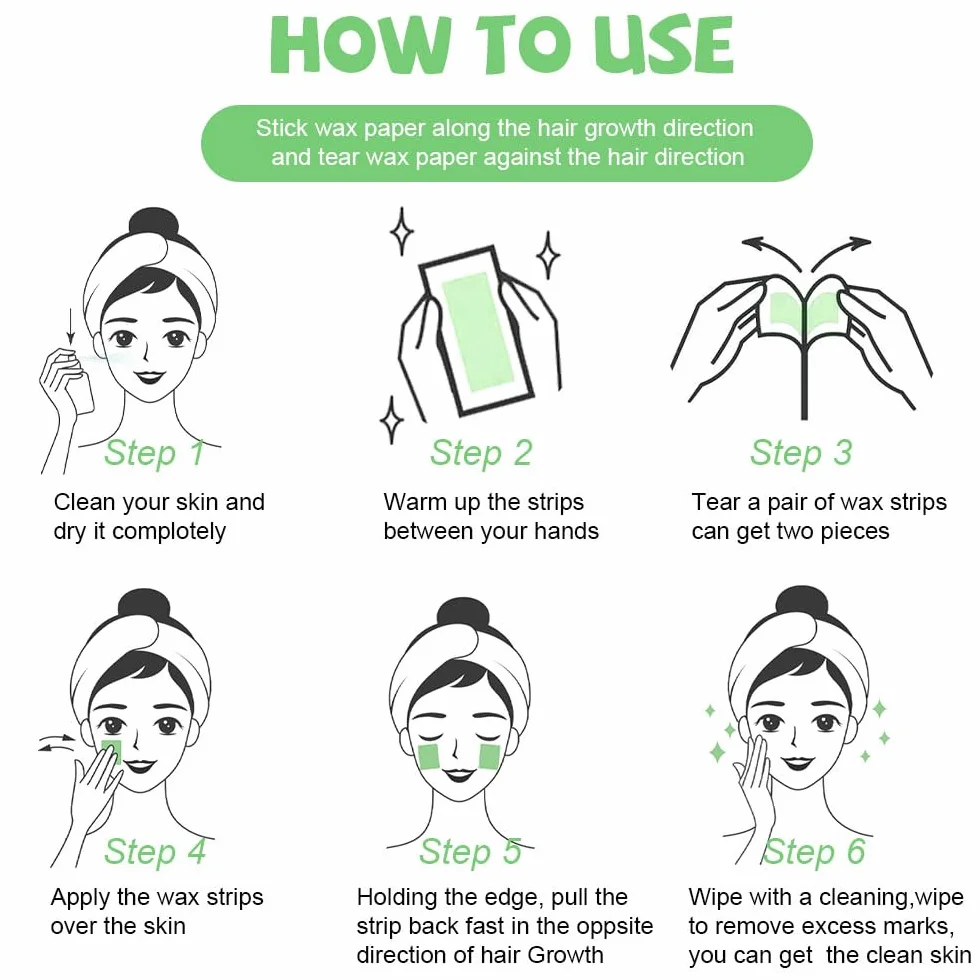 HOW TO USE

Stick wax paper along the hair growth direction and tear wax paper against the hair direction

Step 1
Clean your skin and dry it complotely

Step 2
Warm up the strips between your hands

Step 3
Tear a pair of wax strips can get two pieces

Step 4
Apply the wax strips over the skin

Step 5
Holding the edge, pull the strip back fast in the oppsite direction of hair Growth

Step 6
Wipe with a cleaning,wipe to remove excess marks, you can get the clean skin