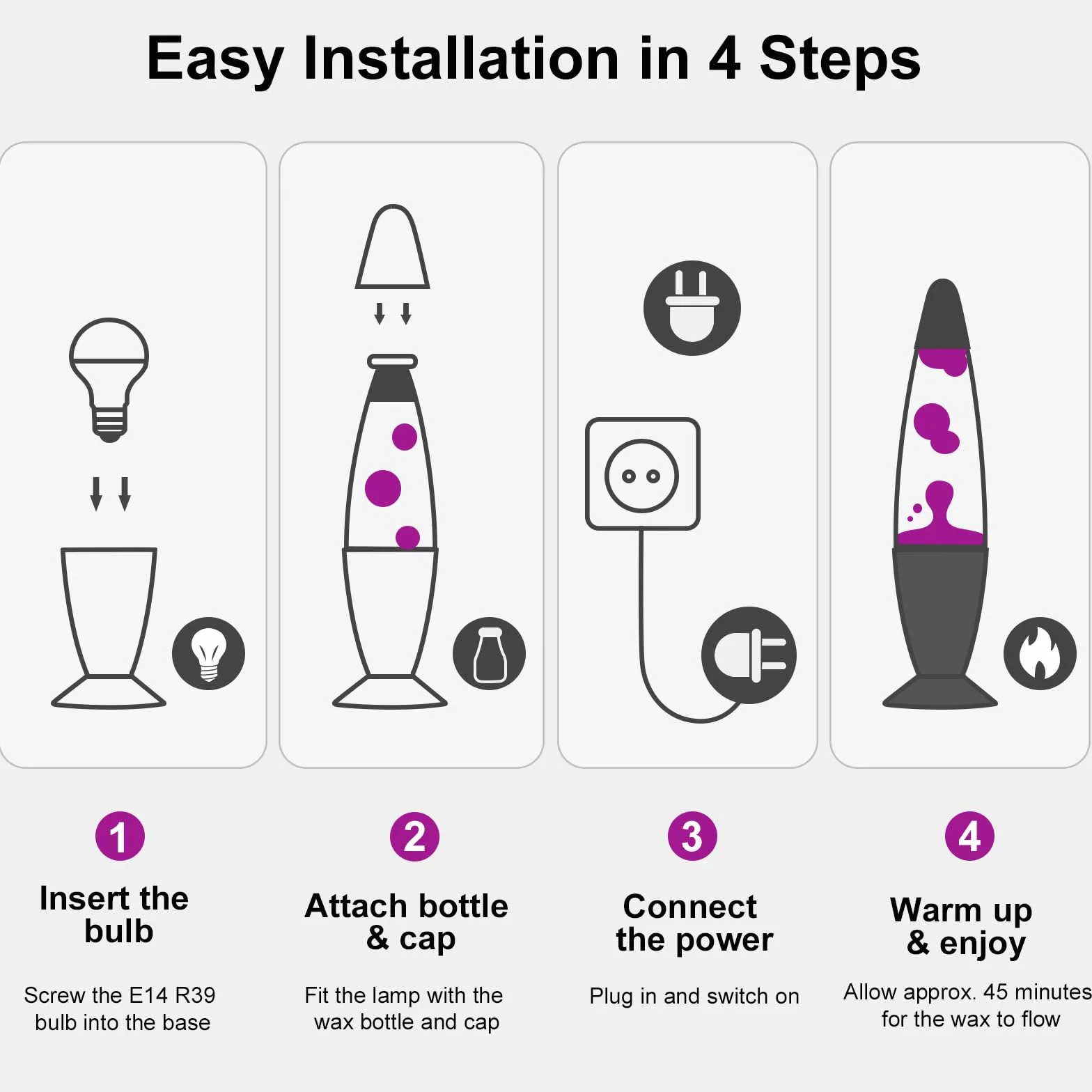 Easy Installation in 4 Steps

1

Insert the bulb

Screw the E14 R39 bulb into the base

2

Attach bottle & cap

Fit the lamp with the wax bottle and cap

3

Connect the power

Plug in and switch on

4

Warm up & enjoy

Allow approx. 45 minutes for the wax to flow