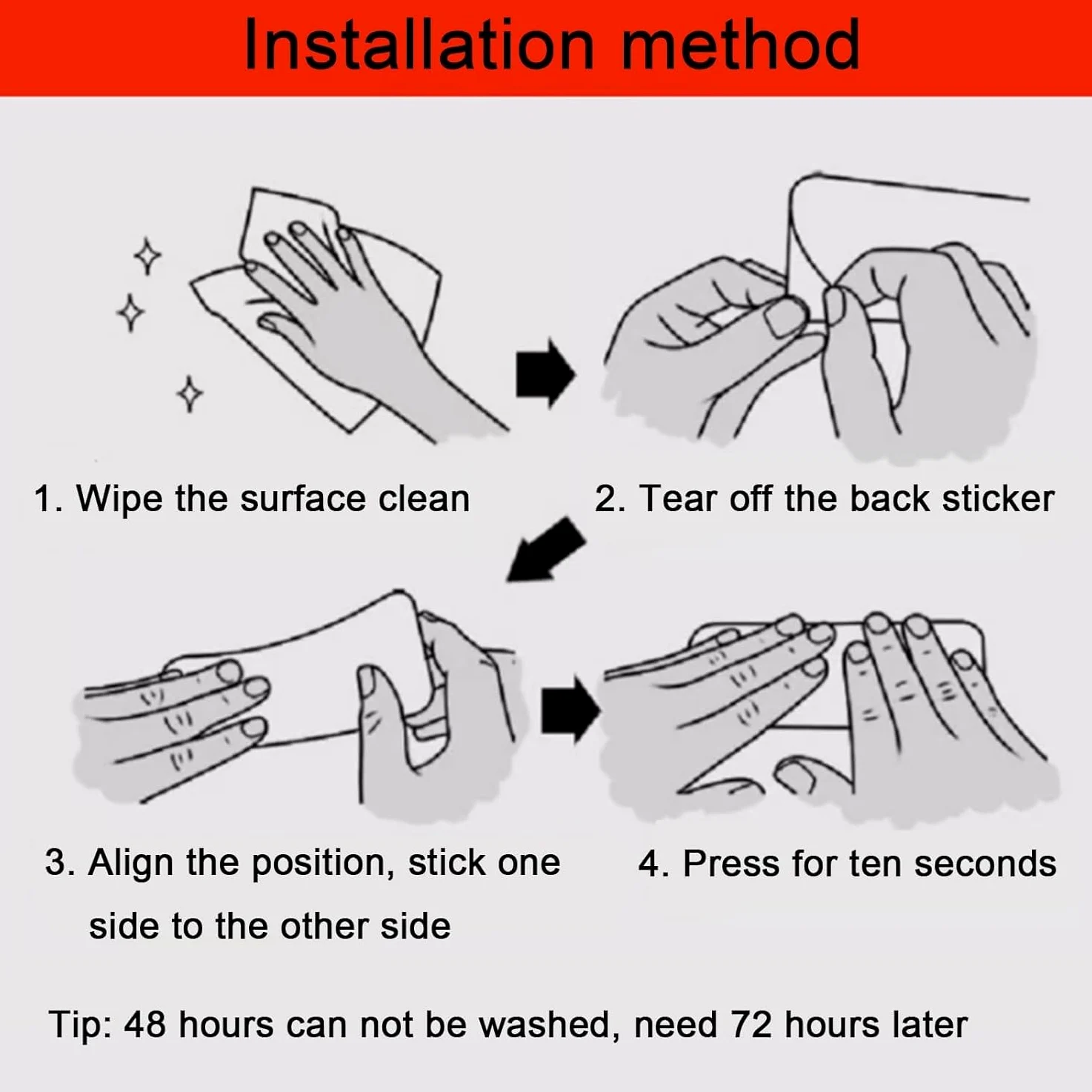 Installation method

1. Wipe the surface clean

2. Tear off the back sticker

3. Align the position, stick one side to the other side

4. Press for ten seconds

Tip: 48 hours can not be washed, need 72 hours later