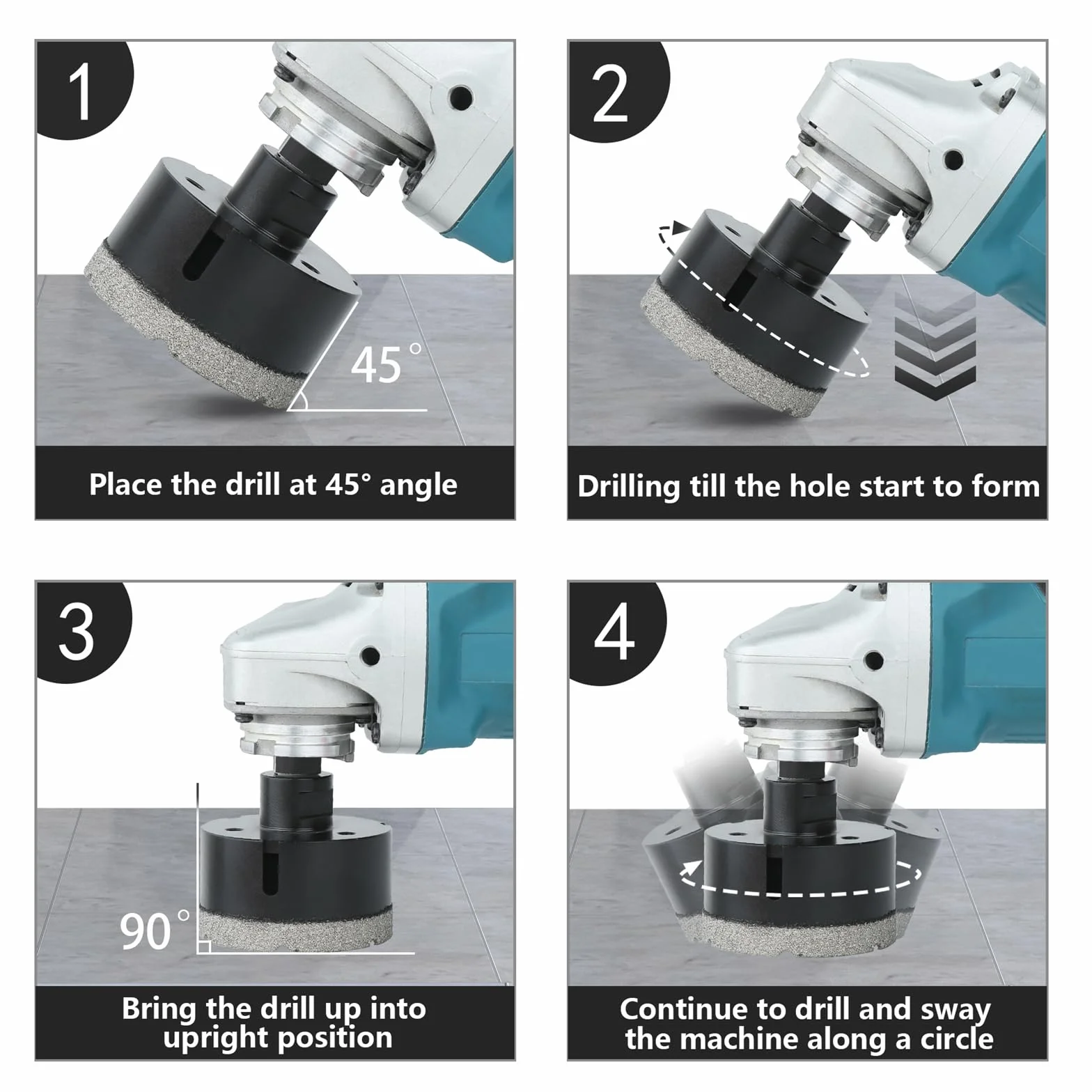 1

45°

Place the drill at 45° angle

2

Drilling till the hole start to form

3

90°

Bring the drill up into upright position

4

Continue to drill and sway the machine along a circle