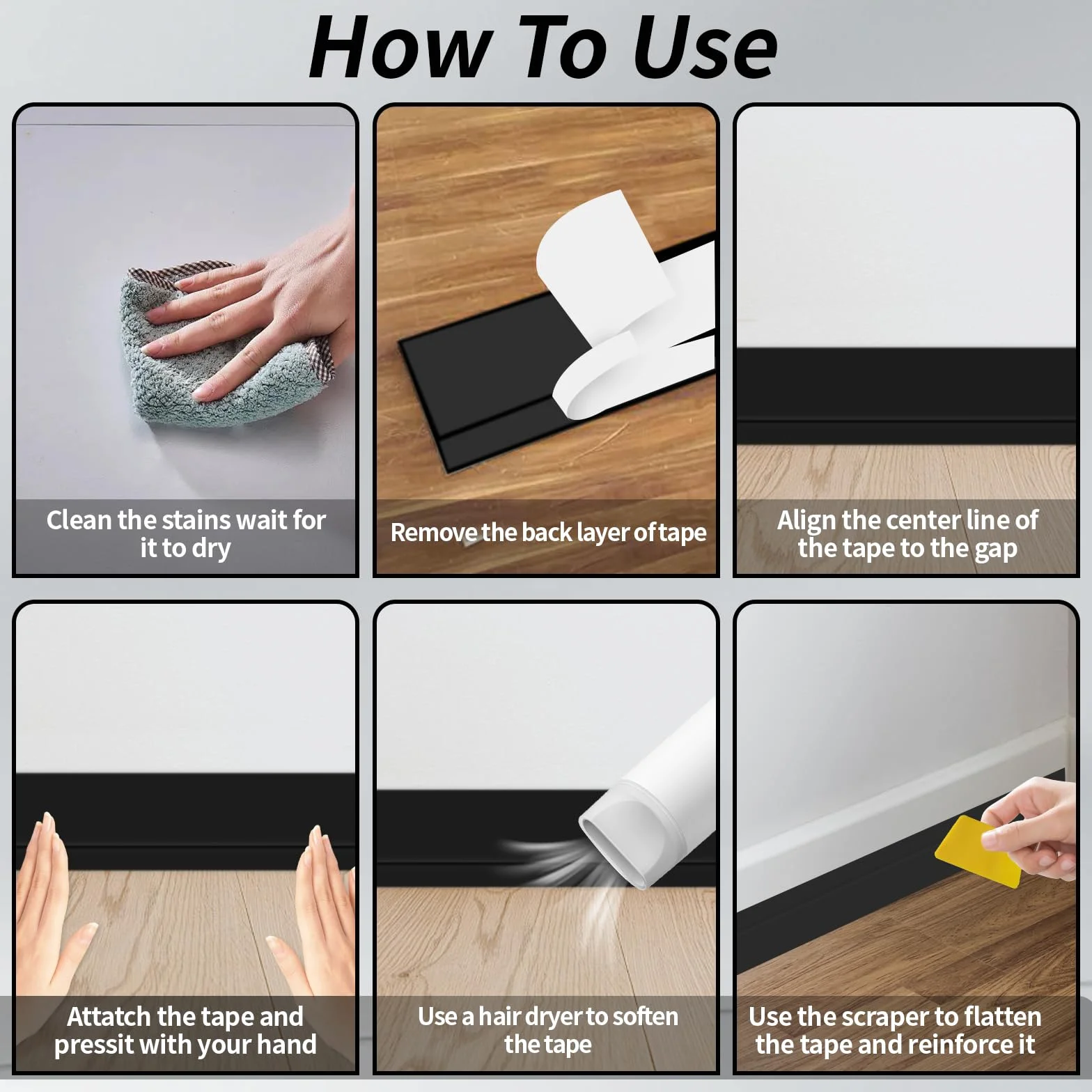 How To Use

Clean the stains wait for it to dry

Remove the back layer of tape

Align the center line of the tape to the gap

Attatch the tape and pressit with your hand

Use a hair dryer to soften the tape

Use the scraper to flatten the tape and reinforce it