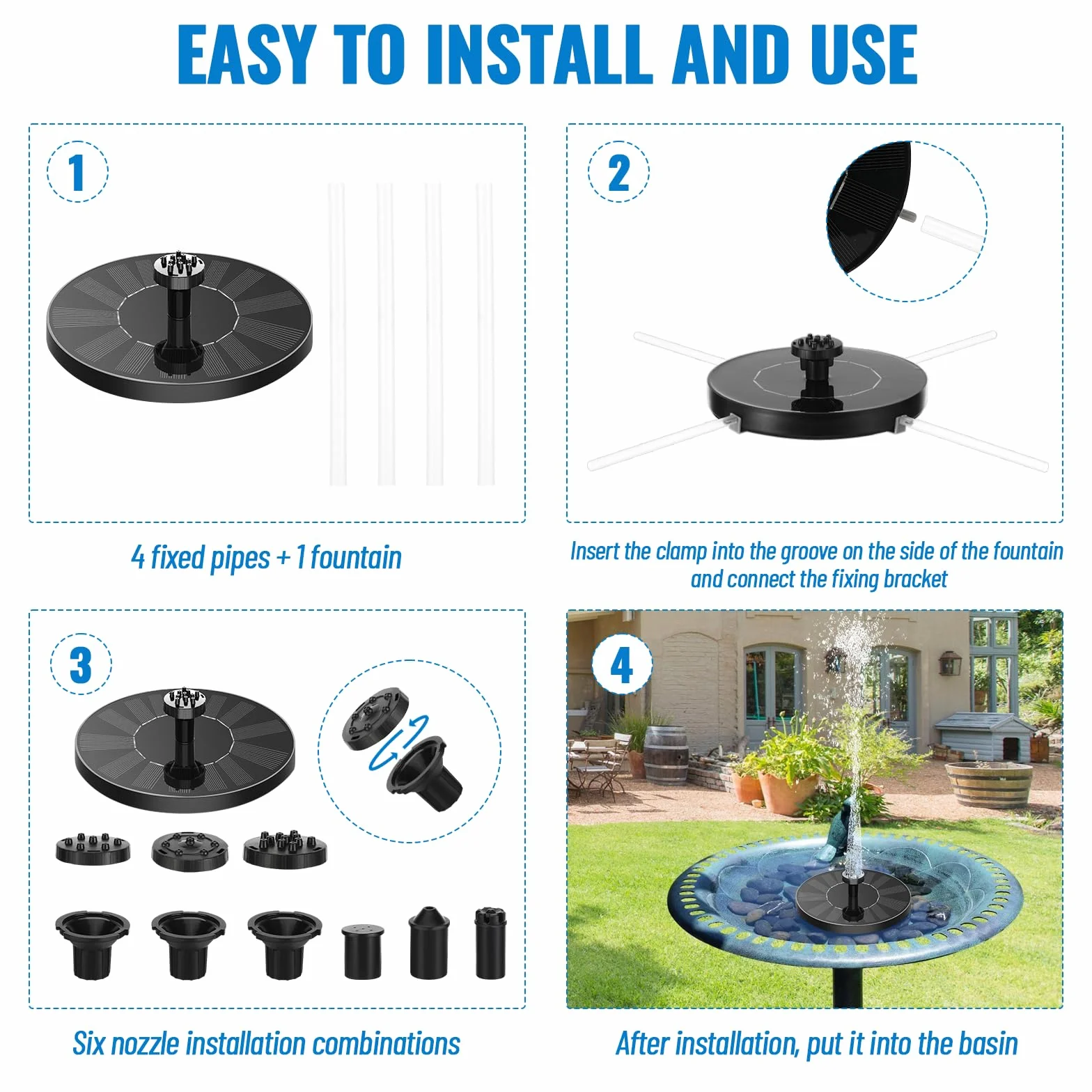 EASY TO INSTALL AND USE

1

4 fixed pipes + 1 fountain

2

Insert the clamp into the groove on the side of the fountain and connect the fixing bracket

3

Six nozzle installation combinations

4

After installation, put it into the basin