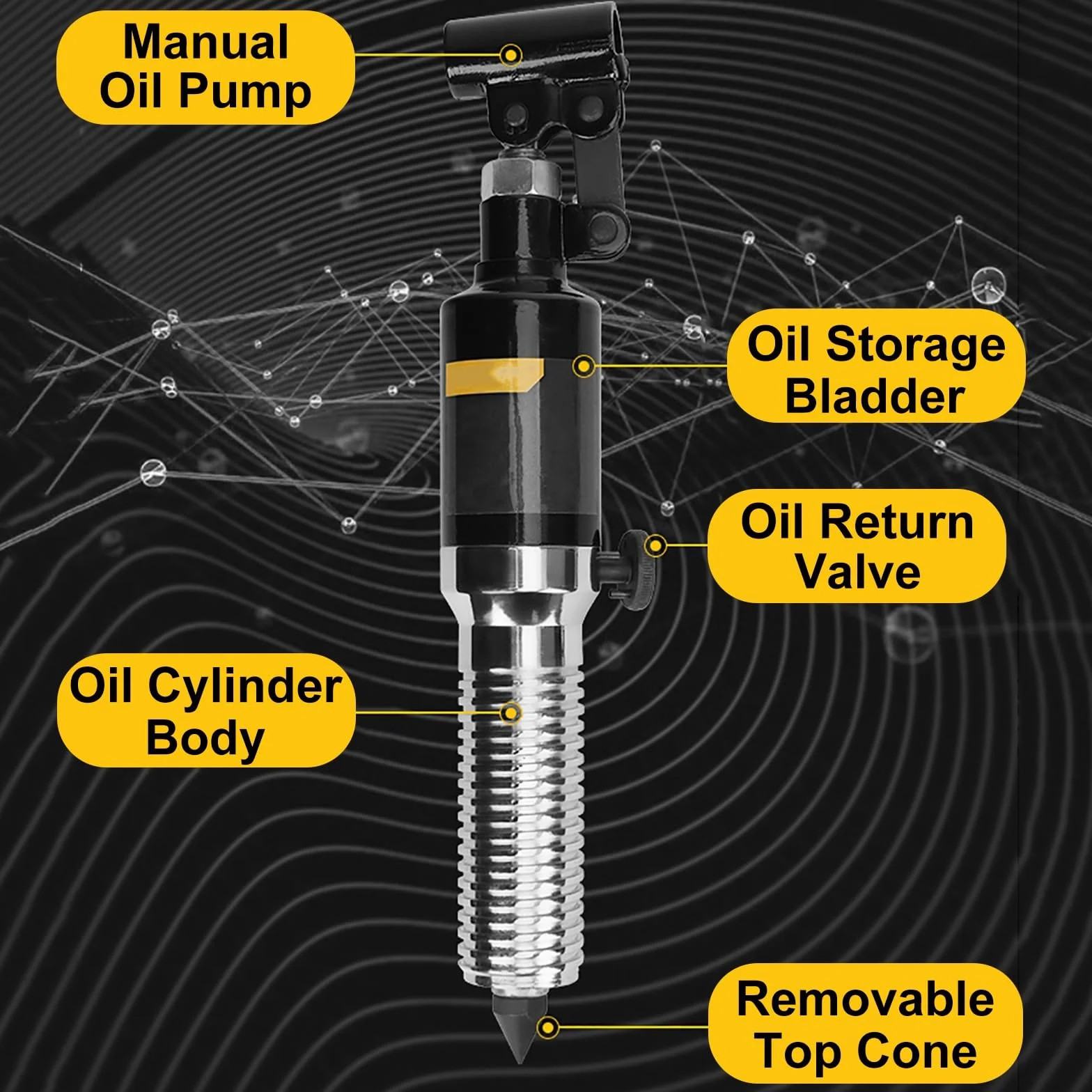 Manual Oil Pump

Oil Storage Bladder

Oil Return Valve

Oil Cylinder Body

Removable Top Cone