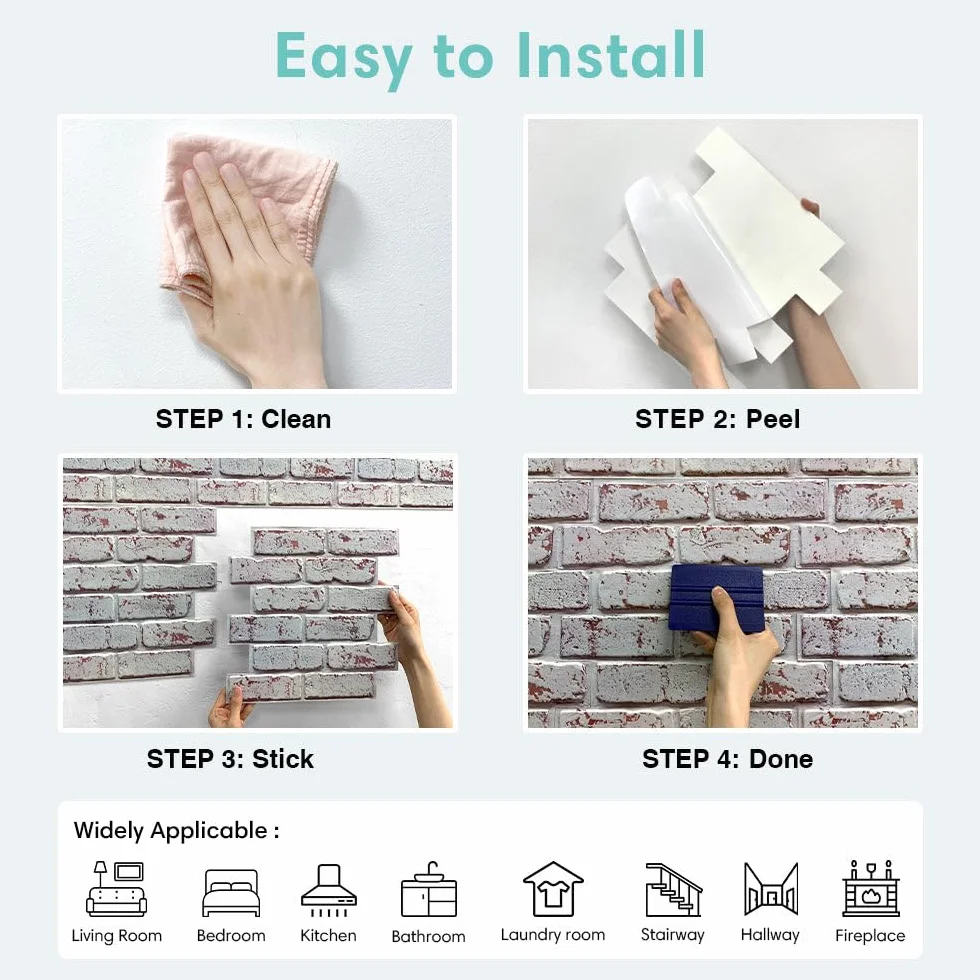 Easy to Install

STEP 1: Clean

STEP 2: Peel

STEP 3: Stick

STEP 4: Done

Widely Applicable :

Living Room
Bedroom
Kitchen
Bathroom
Laundry room
Stairway
Hallway
Fireplace